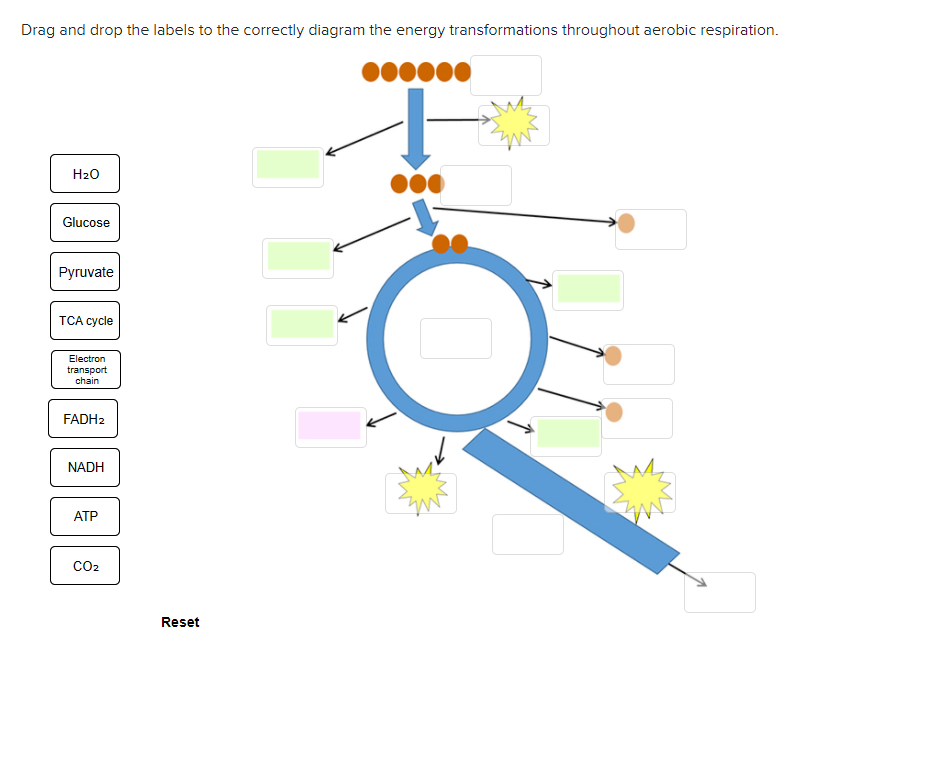 Drag and drop the labels to the correctly diagram the energy transformations throughout aerobic respiration.

$H_2O$

Glucose

Pyruvate

TCA cycle

Electron transport chain

$FADH_2$

NADH

ATP

$CO_2$

Reset