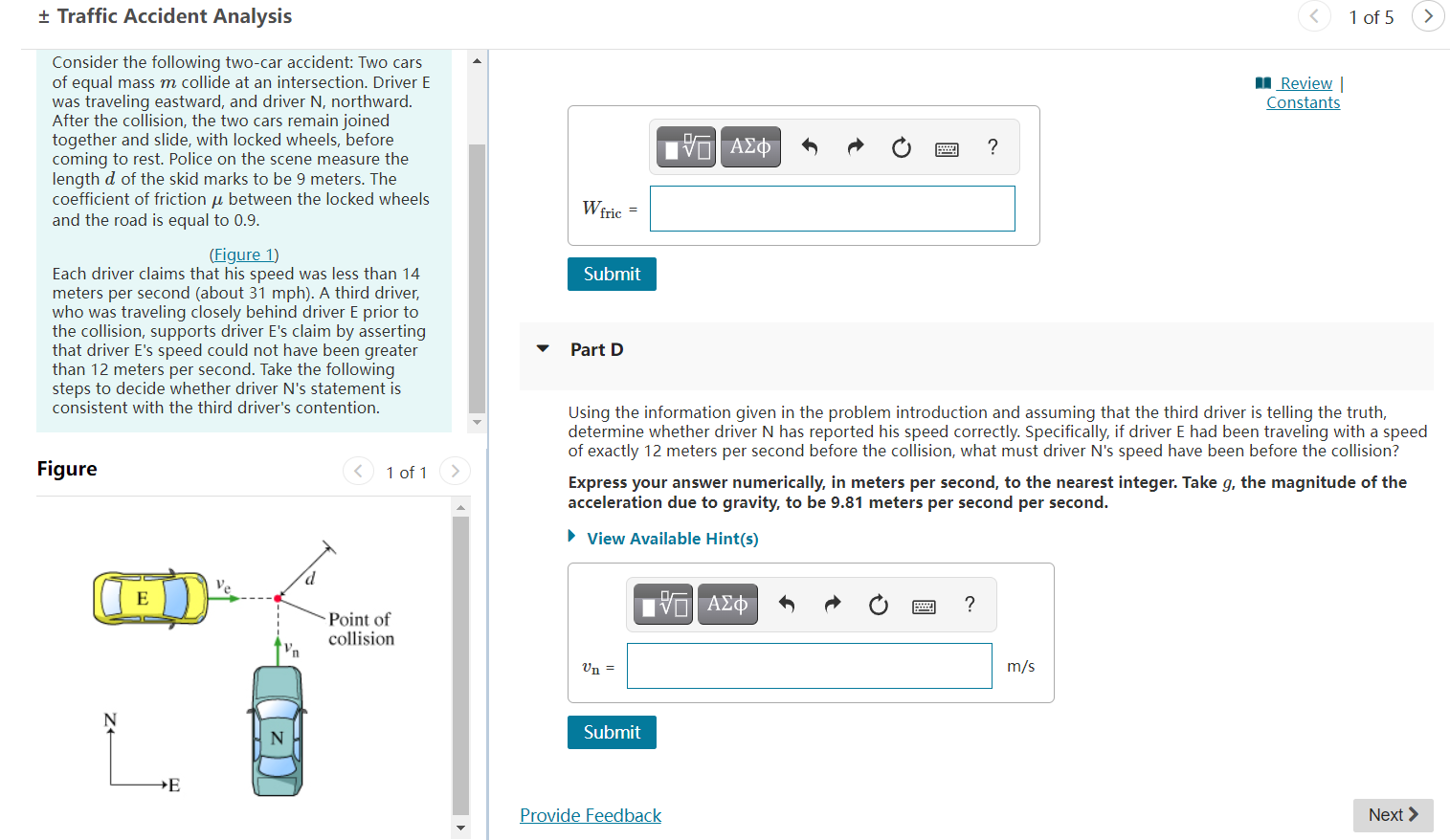 ± Traffic Accident Analysis

1 of 5

Consider the following two-car accident: Two cars of equal mass $m$ collide at an intersection. Driver E was traveling eastward, and driver N, northward. After the collision, the two cars remain joined together and slide, with locked wheels, before coming to rest. Police on the scene measure the length $d$ of the skid marks to be 9 meters. The coefficient of friction $\mu$ between the locked wheels and the road is equal to 0.9.

(Figure 1)

Each driver claims that his speed was less than 14 meters per second (about 31 mph). A third driver, who was traveling closely behind driver E prior to the collision, supports driver E's claim by asserting that driver E's speed could not have been greater than 12 meters per second. Take the following steps to decide whether driver N's statement is consistent with the third driver's contention.

Figure

1 of 1

E

$v_e$

$d$

Point of collision

$v_n$

N

N

E

Review | Constants

ΑΣφ ?

$W_{fric}$ =

Submit

Part D

Using the information given in the problem introduction and assuming that the third driver is telling the truth, determine whether driver N has reported his speed correctly. Specifically, if driver E had been traveling with a speed of exactly 12 meters per second before the collision, what must driver N's speed have been before the collision?

Express your answer numerically, in meters per second, to the nearest integer. Take $g$, the magnitude of the acceleration due to gravity, to be 9.81 meters per second per second.

View Available Hint(s)

ΑΣφ ?

$v_n$ = m/s

Submit

Provide Feedback

Next