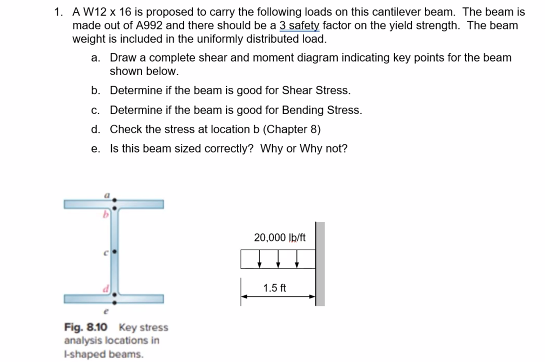 1. A W12 x 16 is proposed to carry the following loads on this cantilever beam. The beam is made out of A992 and there should be a 3 safety factor on the yield strength. The beam weight is included in the uniformly distributed load.

a. Draw a complete shear and moment diagram indicating key points for the beam shown below.

b. Determine if the beam is good for Shear Stress.

c. Determine if the beam is good for Bending Stress.

d. Check the stress at location b (Chapter 8)

e. Is this beam sized correctly? Why or Why not?

a
b
c
d
e

Fig. 8.10 Key stress analysis locations in I-shaped beams.

20,000 lb/ft

1.5 ft