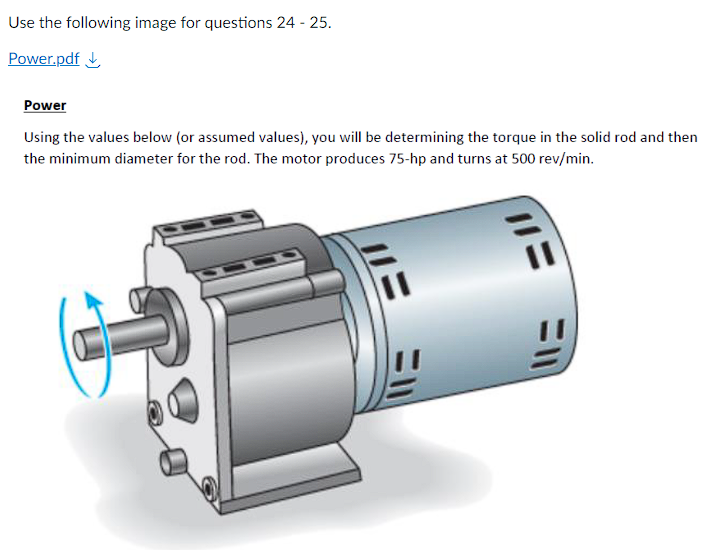 Use the following image for questions 24 - 25.

Power.pdf

Power

Using the values below (or assumed values), you will be determining the torque in the solid rod and then the minimum diameter for the rod. The motor produces 75-hp and turns at 500 rev/min.