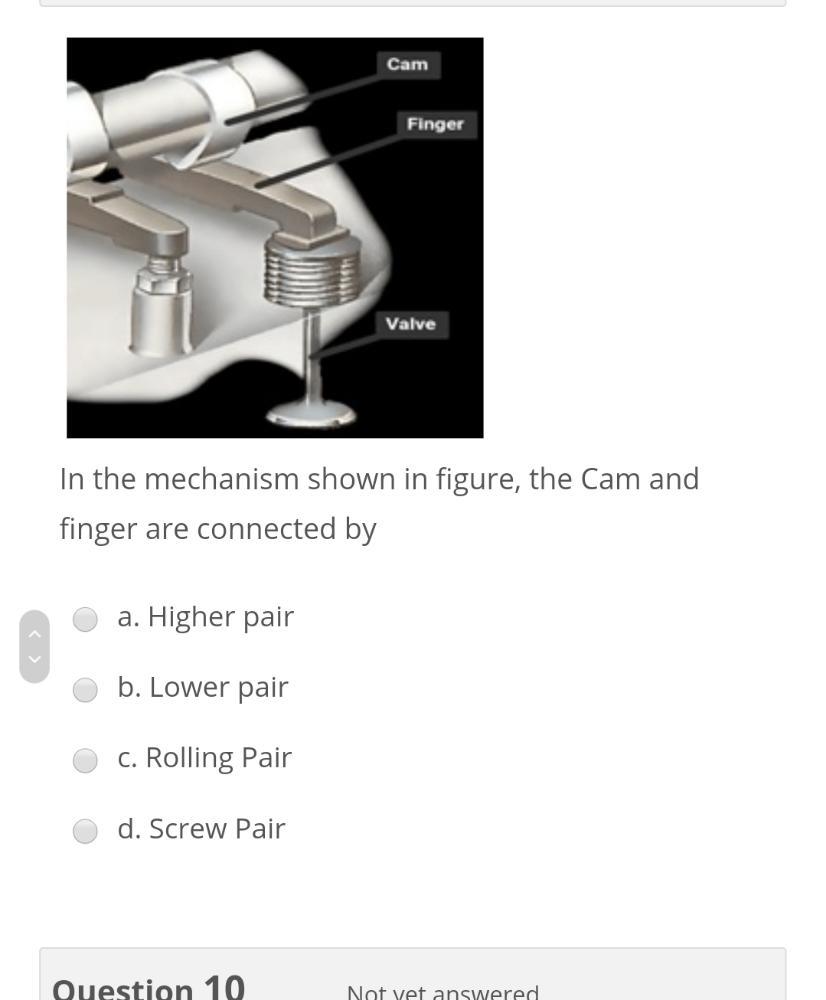 Cam
Finger
Valve

In the mechanism shown in figure, the Cam and finger are connected by

a. Higher pair

b. Lower pair

c. Rolling Pair

d. Screw Pair

Question 10
Not yet answered