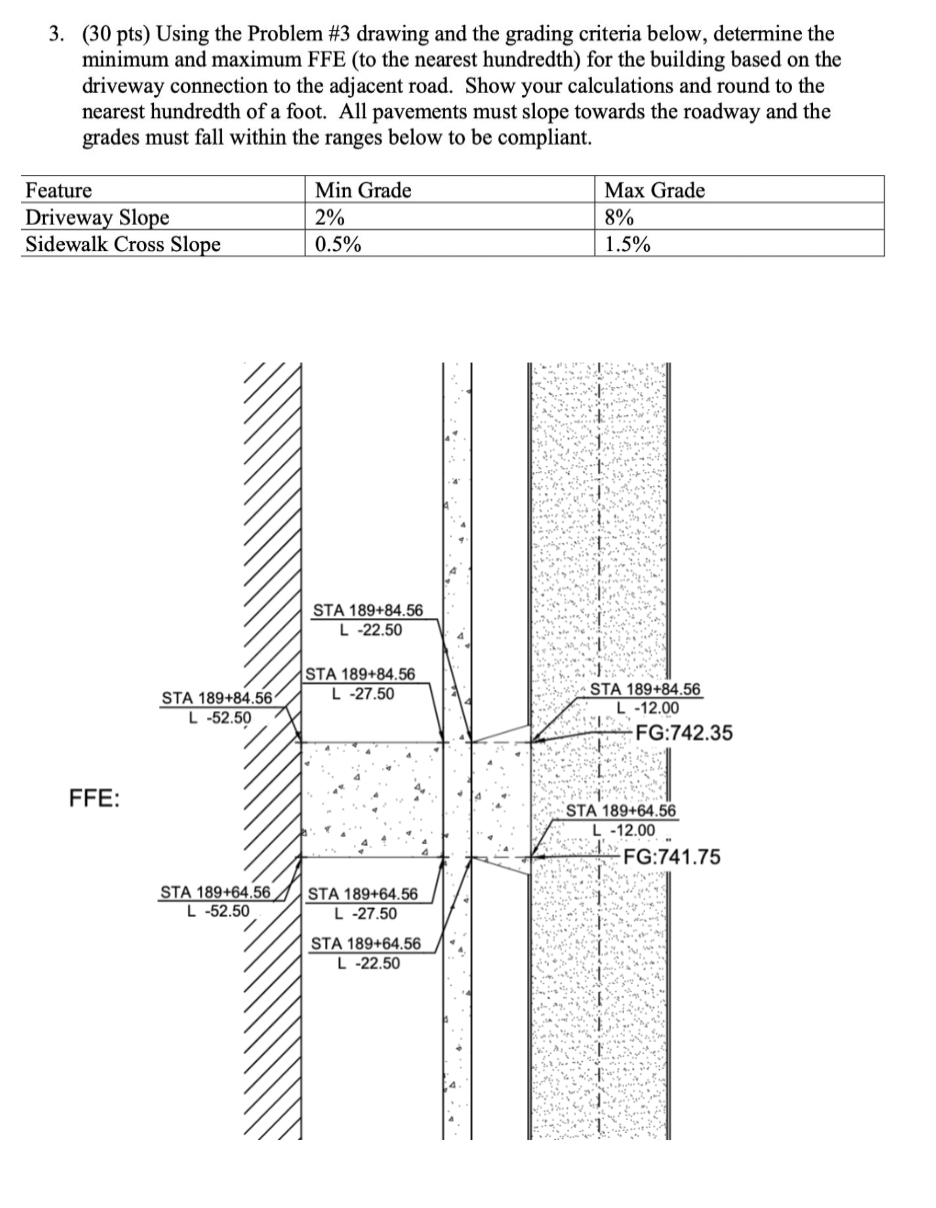 3. (30 pts) Using the Problem #3 drawing and the grading criteria below, determine the minimum and maximum FFE (to the nearest hundredth) for the building based on the driveway connection to the adjacent road. Show your calculations and round to the nearest hundredth of a foot. All pavements must slope towards the roadway and the grades must fall within the ranges below to be compliant.

| Feature | Min Grade | Max Grade |
|---|---|---|
| Driveway Slope | 2% | 8% |
| Sidewalk Cross Slope | 0.5% | 1.5% |

STA 189+84.56
L -22.50

STA 189+84.56
L -27.50

STA 189+84.56
L -52.50

STA 189+84.56
L -12.00

FG:742.35

FFE:

STA 189+64.56
L -12.00

FG:741.75

STA 189+64.56
L -52.50

STA 189+64.56
L -27.50

STA 189+64.56
L -22.50