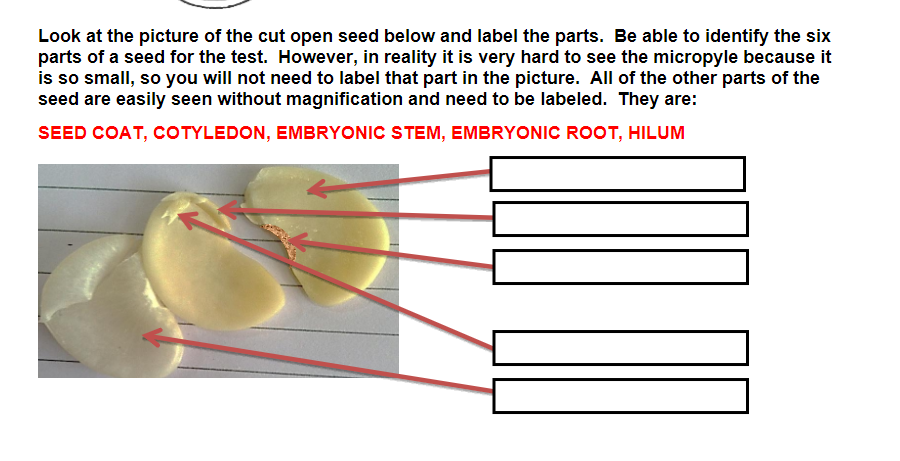 Look at the picture of the cut open seed below and label the parts. Be able to identify the six parts of a seed for the test. However, in reality it is very hard to see the micropyle because it is so small, so you will not need to label that part in the picture. All of the other parts of the seed are easily seen without magnification and need to be labeled. They are:

SEED COAT, COTYLEDON, EMBRYONIC STEM, EMBRYONIC ROOT, HILUM