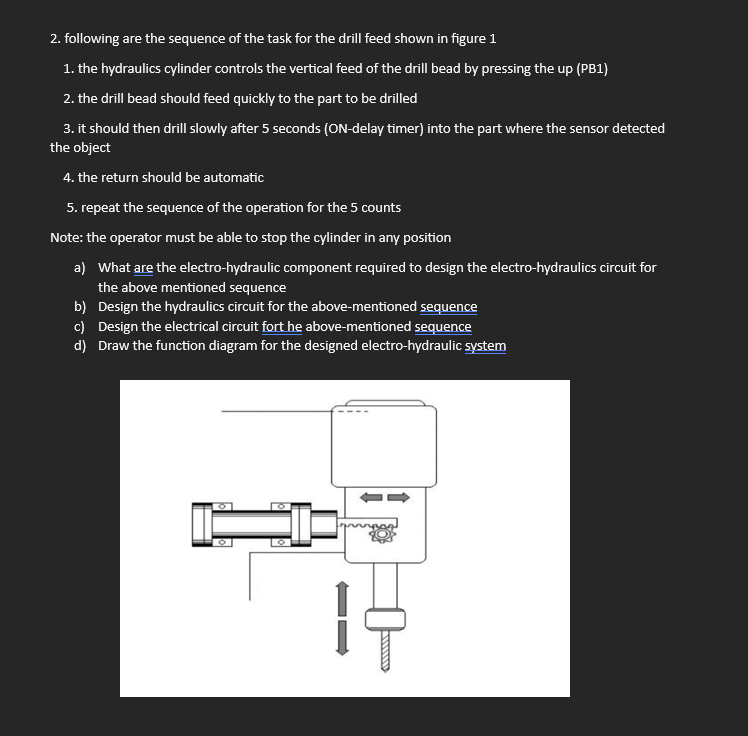 2. following are the sequence of the task for the drill feed shown in figure 1

1. the hydraulics cylinder controls the vertical feed of the drill bead by pressing the up (PB1)

2. the drill bead should feed quickly to the part to be drilled

3. it should then drill slowly after 5 seconds (ON-delay timer) into the part where the sensor detected the object

4. the return should be automatic

5. repeat the sequence of the operation for the 5 counts

Note: the operator must be able to stop the cylinder in any position

a) What are the electro-hydraulic component required to design the electro-hydraulics circuit for the above mentioned sequence
b) Design the hydraulics circuit for the above-mentioned sequence
c) Design the electrical circuit fort he above-mentioned sequence
d) Draw the function diagram for the designed electro-hydraulic system