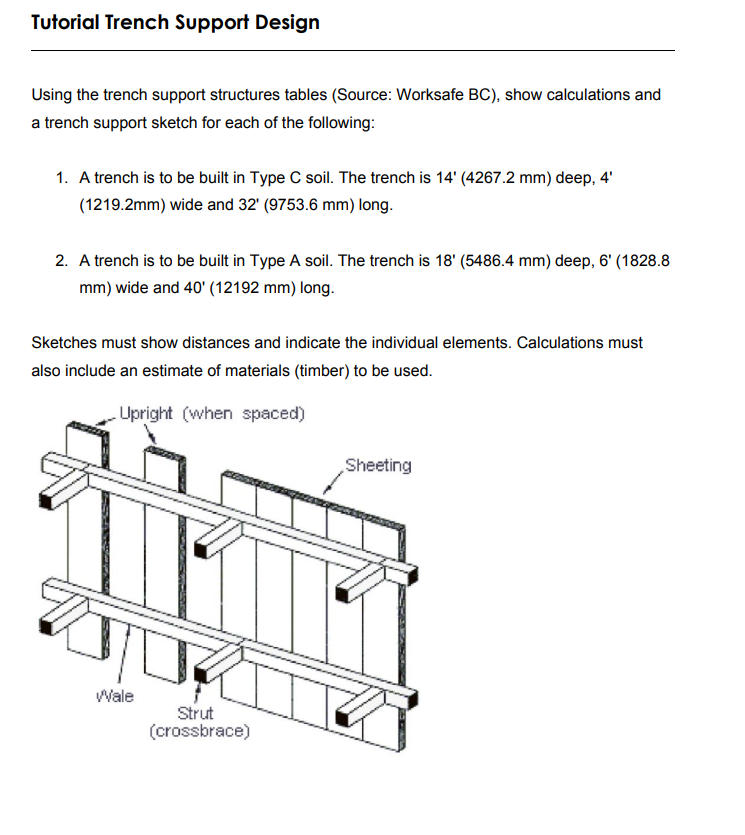 Tutorial Trench Support Design

Using the trench support structures tables (Source: Worksafe BC), show calculations and a trench support sketch for each of the following:

1. A trench is to be built in Type C soil. The trench is 14' (4267.2 mm) deep, 4' (1219.2mm) wide and 32' (9753.6 mm) long.

2. A trench is to be built in Type A soil. The trench is 18' (5486.4 mm) deep, 6' (1828.8 mm) wide and 40' (12192 mm) long.

Sketches must show distances and indicate the individual elements. Calculations must also include an estimate of materials (timber) to be used.

Upright (when spaced)

Sheeting

Wale

Strut (crossbrace)