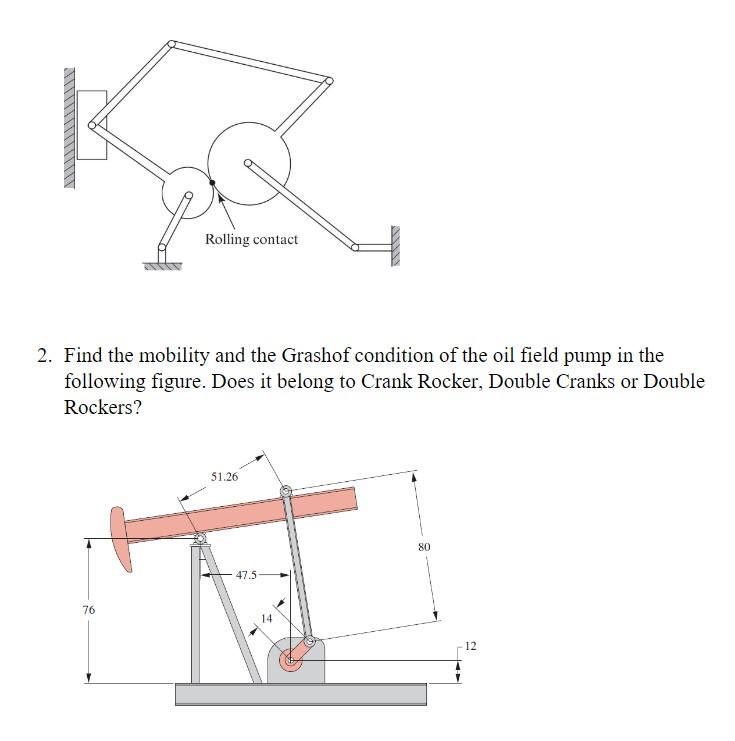 Rolling contact

2. Find the mobility and the Grashof condition of the oil field pump in the following figure. Does it belong to Crank Rocker, Double Cranks or Double Rockers?

51.26

80

47.5

76

14

12