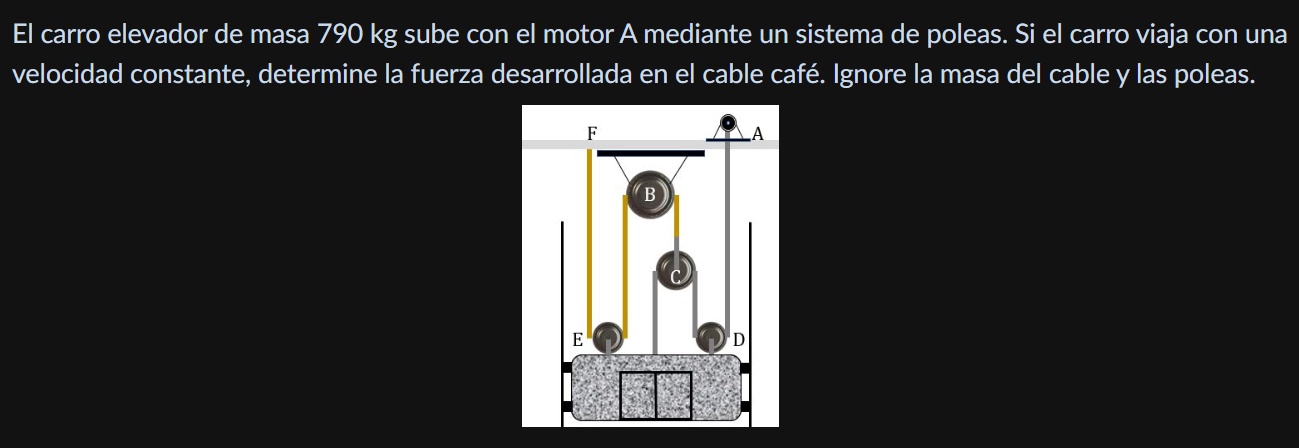 El carro elevador de masa 790 kg sube con el motor A mediante un sistema de poleas. Si el carro viaja con una velocidad constante, determine la fuerza desarrollada en el cable café. Ignore la masa del cable y las poleas.

F
A
B
C
E
D