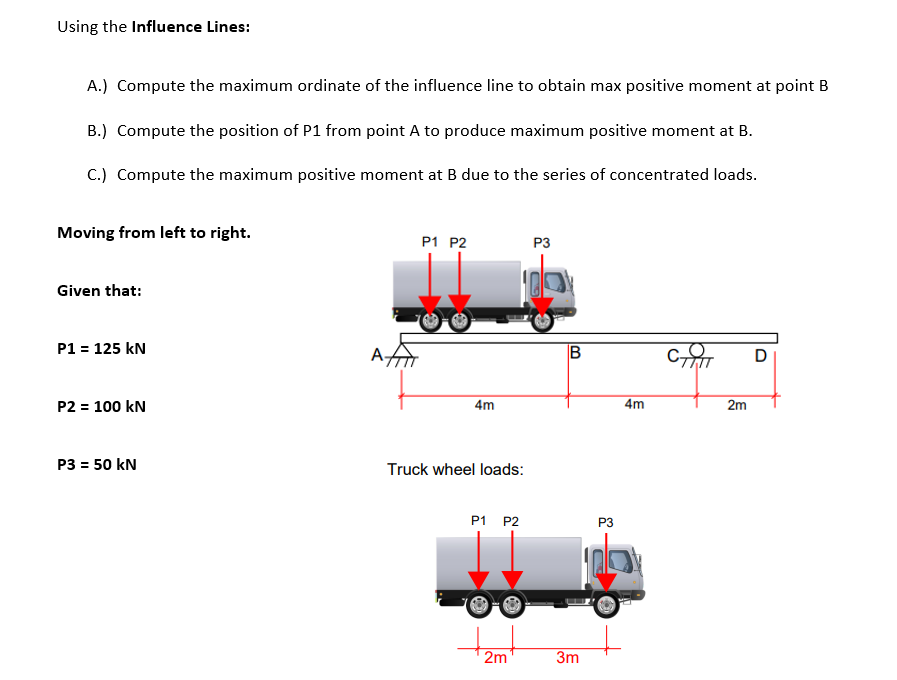 Using the **Influence Lines:**

A.) Compute the maximum ordinate of the influence line to obtain max positive moment at point B

B.) Compute the position of P1 from point A to produce maximum positive moment at B.

C.) Compute the maximum positive moment at B due to the series of concentrated loads.

**Moving from left to right.**

**Given that:**

**P1 = 125 kN**

**P2 = 100 kN**

**P3 = 50 kN**

P1 P2 P3

A B C D

4m 4m 2m

Truck wheel loads:

P1 P2 P3

2m 3m