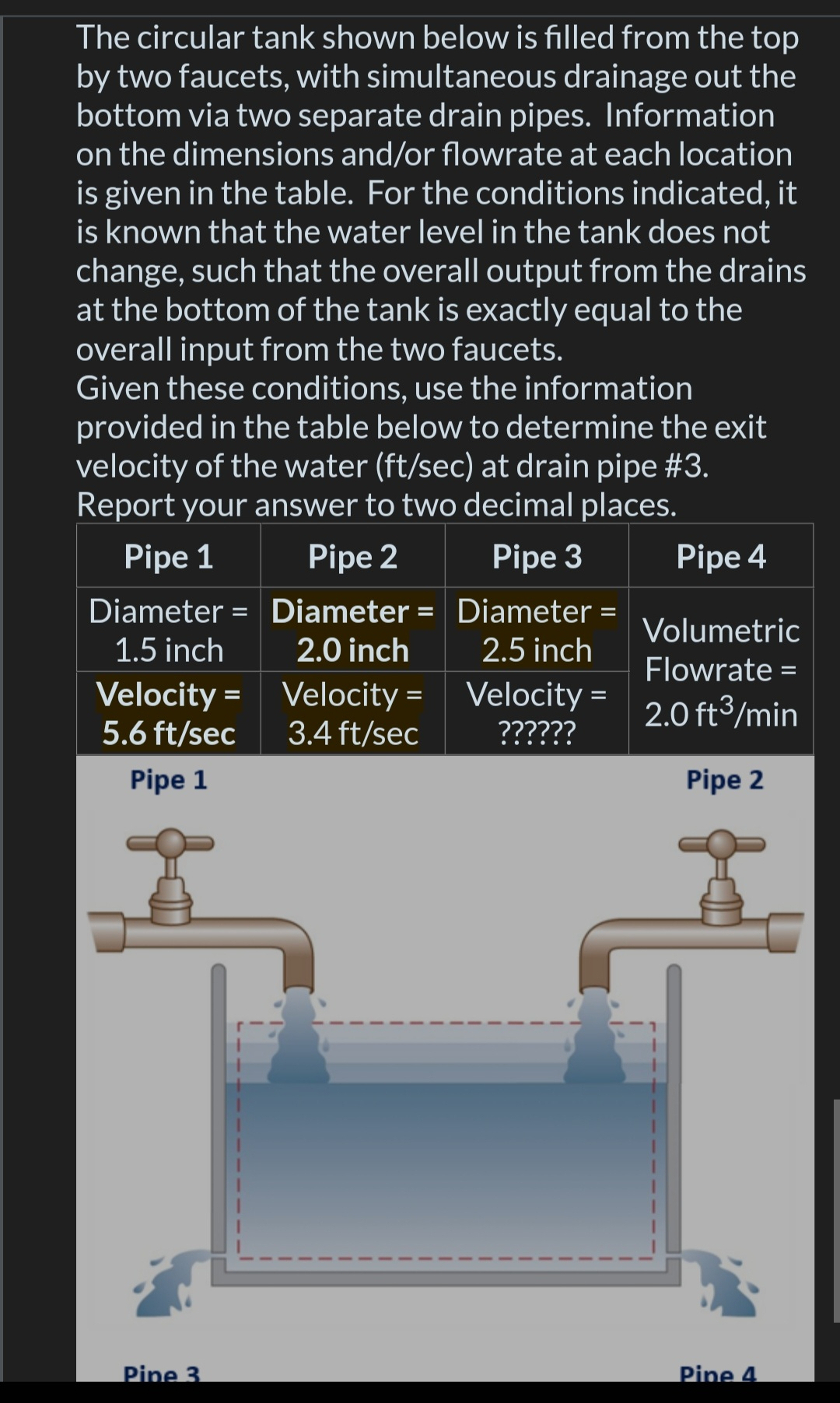 The circular tank shown below is filled from the top by two faucets, with simultaneous drainage out the bottom via two separate drain pipes. Information on the dimensions and/or flowrate at each location is given in the table. For the conditions indicated, it is known that the water level in the tank does not change, such that the overall output from the drains at the bottom of the tank is exactly equal to the overall input from the two faucets.
Given these conditions, use the information provided in the table below to determine the exit velocity of the water (ft/sec) at drain pipe #3. Report your answer to two decimal places.

| Pipe 1 | Pipe 2 | Pipe 3 | Pipe 4 |
|---|---|---|---|
| Diameter = 1.5 inch | Diameter = 2.0 inch | Diameter = 2.5 inch | Volumetric Flowrate = 2.0 $ft^3$/min |
| Velocity = 5.6 ft/sec | Velocity = 3.4 ft/sec | Velocity = ?????? | |

Pipe 1
Pipe 2
Pipe 3
Pipe 4