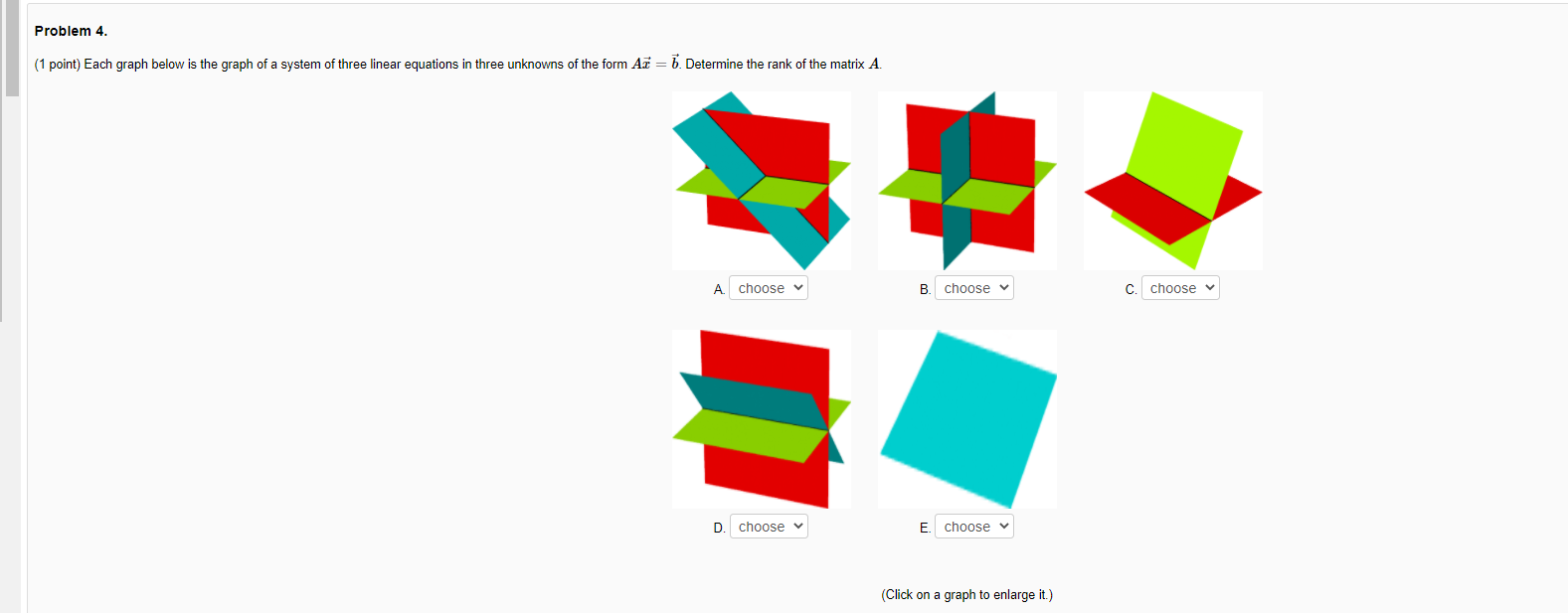 Problem 4.

(1 point) Each graph below is the graph of a system of three linear equations in three unknowns of the form $A\vec{x} = \vec{b}$. Determine the rank of the matrix $A$.

A. choose

B. choose

C. choose

D. choose

E. choose

(Click on a graph to enlarge it.)