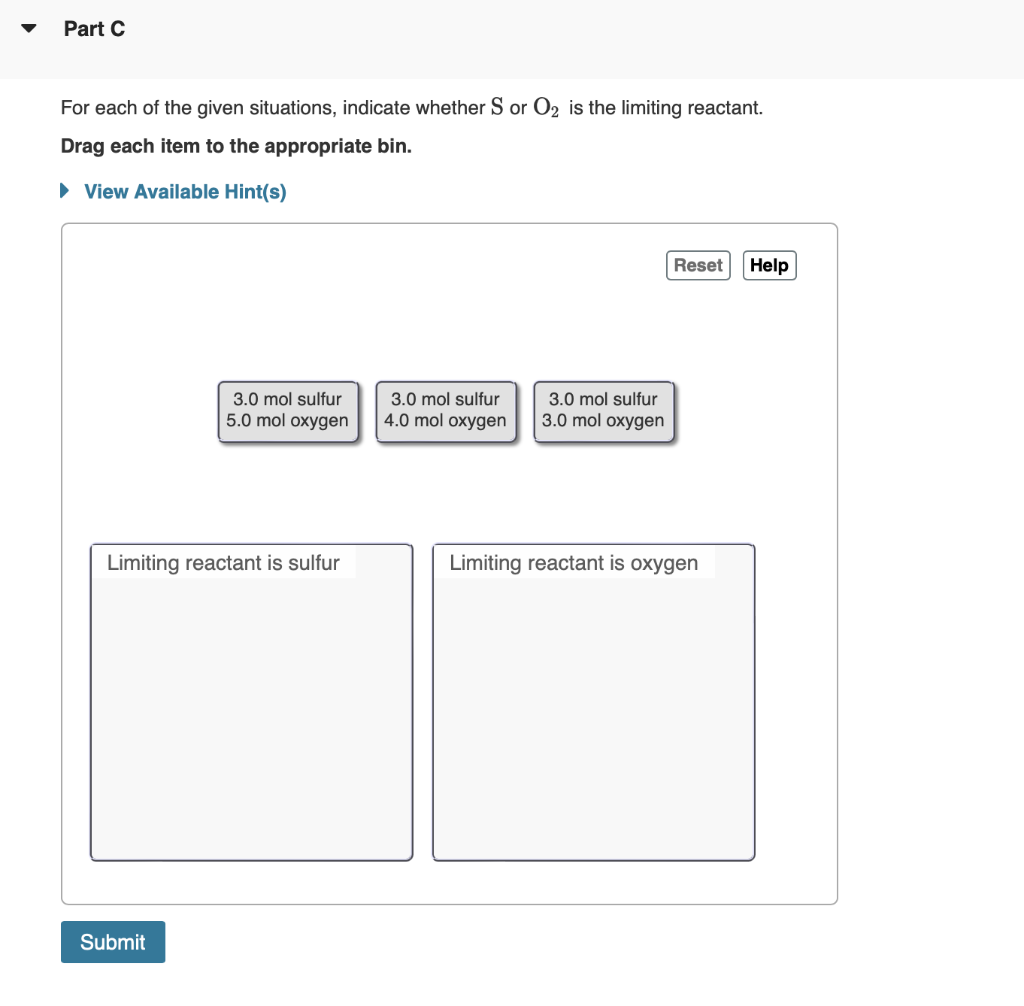 Part C

For each of the given situations, indicate whether $S$ or $O_2$ is the limiting reactant.

Drag each item to the appropriate bin.

View Available Hint(s)

Reset Help

3.0 mol sulfur 5.0 mol oxygen

3.0 mol sulfur 4.0 mol oxygen

3.0 mol sulfur 3.0 mol oxygen

Limiting reactant is sulfur

Limiting reactant is oxygen

Submit