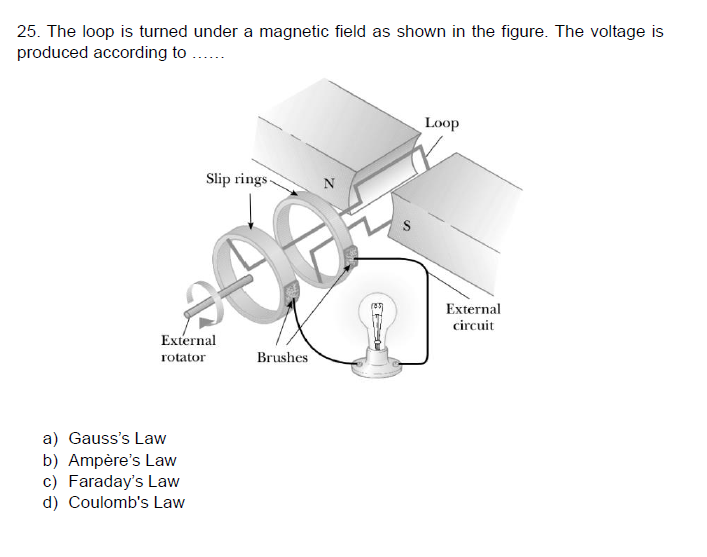 25. The loop is turned under a magnetic field as shown in the figure. The voltage is produced according to ……

Loop

Slip rings

N

S

External circuit

External rotator

Brushes

a) Gauss's Law
b) Ampère's Law
c) Faraday's Law
d) Coulomb's Law