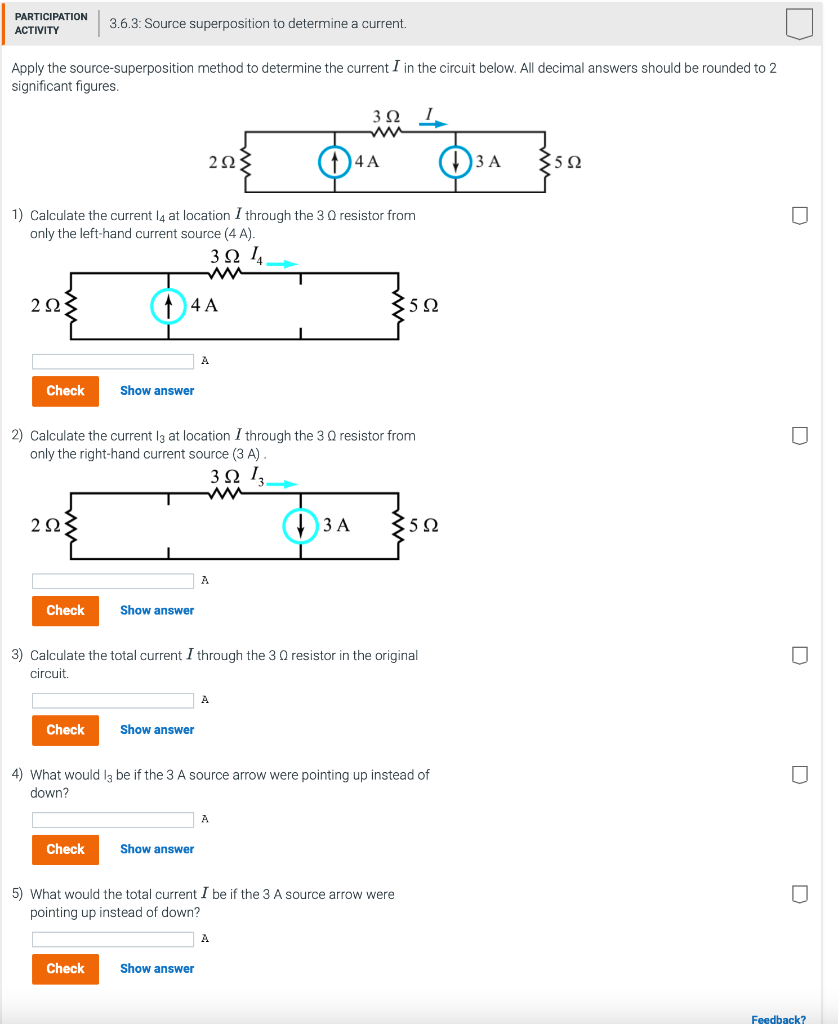 PARTICIPATION ACTIVITY

3.6.3: Source superposition to determine a current.

Apply the source-superposition method to determine the current $I$ in the circuit below. All decimal answers should be rounded to 2 significant figures.

$3\ \Omega$ $I$

$2\ \Omega$ 4 A 3 A $5\ \Omega$

1) Calculate the current $I_4$ at location $I$ through the 3 Ω resistor from only the left-hand current source (4 A).

$3\ \Omega$ $I_4$

$2\ \Omega$ 4 A $5\ \Omega$

A

Check Show answer

2) Calculate the current $I_3$ at location $I$ through the 3 Ω resistor from only the right-hand current source (3 A) .

$3\ \Omega$ $I_3$

$2\ \Omega$ 3 A $5\ \Omega$

A

Check Show answer

3) Calculate the total current $I$ through the 3 Ω resistor in the original circuit.

A

Check Show answer

4) What would $I_3$ be if the 3 A source arrow were pointing up instead of down?

A

Check Show answer

5) What would the total current $I$ be if the 3 A source arrow were pointing up instead of down?

A

Check Show answer

Feedback?