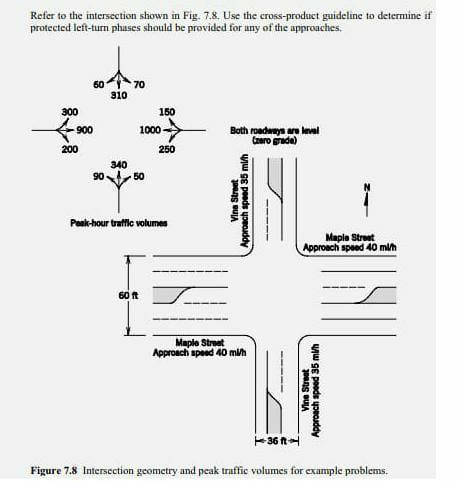 Refer to the intersection shown in Fig. 7.8. Use the cross-product guideline to determine if protected left-turn phases should be provided for any of the approaches.

60
70
310

300
900
200

150
1000
250

340
90
50

Peak-hour traffic volumes

Both roadways are level (zero grade)

Vine Street
Approach speed 35 mi/h

N

Maple Street
Approach speed 40 mi/h

60 ft

Maple Street
Approach speed 40 mi/h

Vine Street
Approach speed 35 mi/h

36 ft

Figure 7.8 Intersection geometry and peak traffic volumes for example problems.