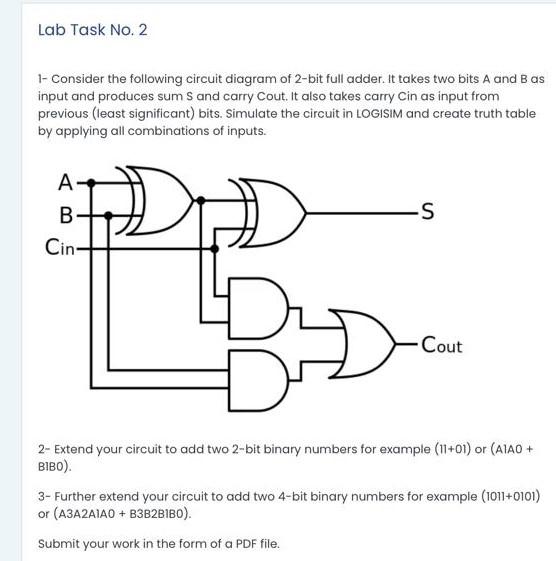 Lab Task No. 2

1- Consider the following circuit diagram of 2-bit full adder. It takes two bits A and B as input and produces sum S and carry Cout. It also takes carry Cin as input from previous (least significant) bits. Simulate the circuit in LOGISIM and create truth table by applying all combinations of inputs.

A
B
Cin
S
Cout

2- Extend your circuit to add two 2-bit binary numbers for example (11+01) or (A1A0 + B1B0).

3- Further extend your circuit to add two 4-bit binary numbers for example (1011+0101) or (A3A2A1A0 + B3B2B1B0).

Submit your work in the form of a PDF file.