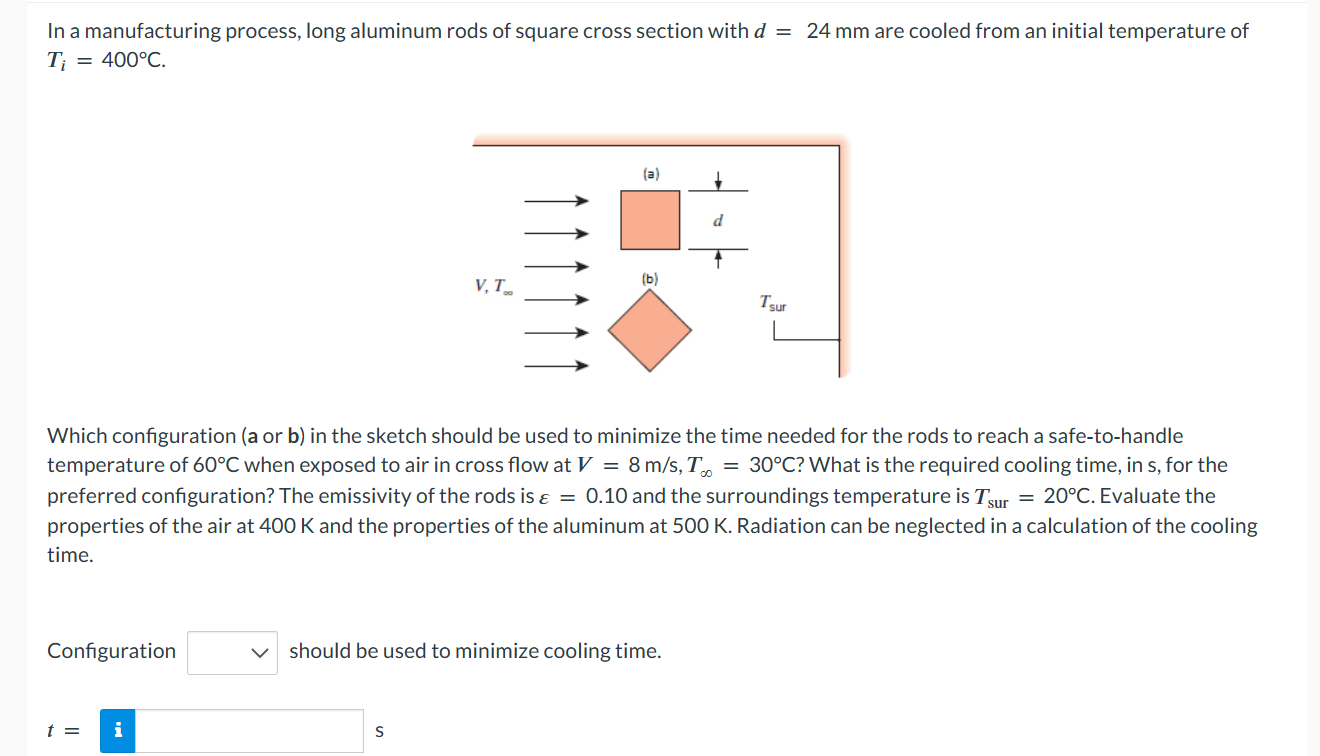 In a manufacturing process, long aluminum rods of square cross section with $d = 24$ mm are cooled from an initial temperature of $T_i = 400°C$.

(a)

$d$

(b)

$V, T_\infty$

$T_{sur}$

Which configuration (a or b) in the sketch should be used to minimize the time needed for the rods to reach a safe-to-handle temperature of 60°C when exposed to air in cross flow at $V = 8$ m/s, $T_\infty = 30°C$? What is the required cooling time, in s, for the preferred configuration? The emissivity of the rods is $\varepsilon = 0.10$ and the surroundings temperature is $T_{sur} = 20°C$. Evaluate the properties of the air at 400 K and the properties of the aluminum at 500 K. Radiation can be neglected in a calculation of the cooling time.

Configuration should be used to minimize cooling time.

$t =$ i s