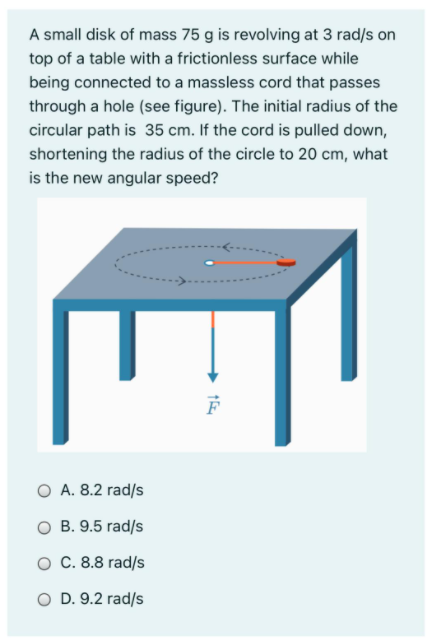 A small disk of mass 75 g is revolving at 3 rad/s on top of a table with a frictionless surface while being connected to a massless cord that passes through a hole (see figure). The initial radius of the circular path is 35 cm. If the cord is pulled down, shortening the radius of the circle to 20 cm, what is the new angular speed?

$\vec{F}$

A. 8.2 rad/s

B. 9.5 rad/s

C. 8.8 rad/s

D. 9.2 rad/s