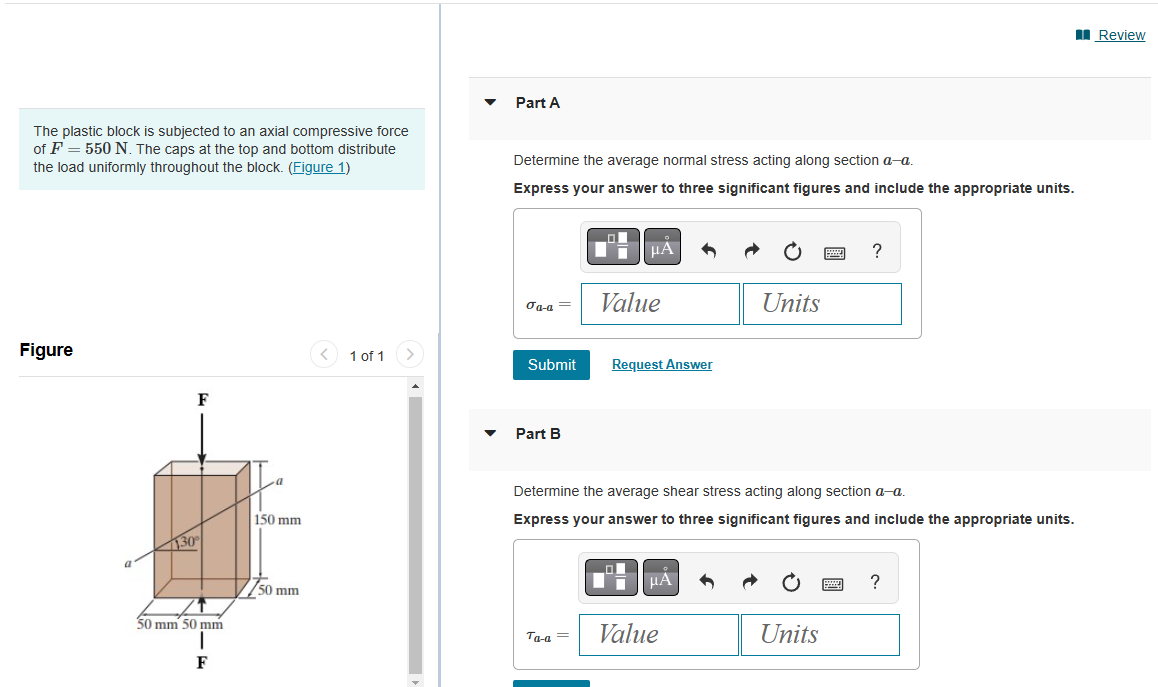 Review

The plastic block is subjected to an axial compressive force of $F = 550$ N. The caps at the top and bottom distribute the load uniformly throughout the block. (Figure 1)

Figure

1 of 1

F

a

150 mm

30°

a

50 mm

50 mm 50 mm

F

Part A

Determine the average normal stress acting along section $a$–$a$.

Express your answer to three significant figures and include the appropriate units.

μÅ

?

$\sigma_{a\text{-}a} =$ Value Units

Submit Request Answer

Part B

Determine the average shear stress acting along section $a$–$a$.

Express your answer to three significant figures and include the appropriate units.

μÅ

?

$\tau_{a\text{-}a} =$ Value Units