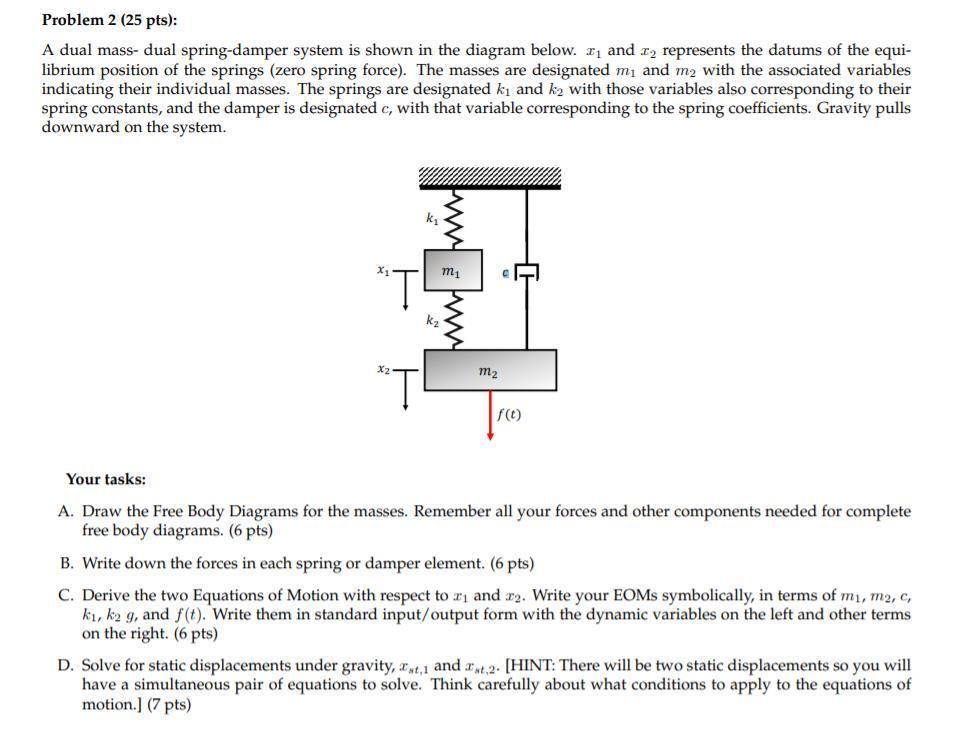 **Problem 2 (25 pts):**

A dual mass- dual spring-damper system is shown in the diagram below. $x_1$ and $x_2$ represents the datums of the equilibrium position of the springs (zero spring force). The masses are designated $m_1$ and $m_2$ with the associated variables indicating their individual masses. The springs are designated $k_1$ and $k_2$ with those variables also corresponding to their spring constants, and the damper is designated $c$, with that variable corresponding to the spring coefficients. Gravity pulls downward on the system.

$k_1$
$x_1$
$m_1$
$c$
$k_2$
$x_2$
$m_2$
$f(t)$

**Your tasks:**

A. Draw the Free Body Diagrams for the masses. Remember all your forces and other components needed for complete free body diagrams. (6 pts)

B. Write down the forces in each spring or damper element. (6 pts)

C. Derive the two Equations of Motion with respect to $x_1$ and $x_2$. Write your EOMs symbolically, in terms of $m_1$, $m_2$, $c$, $k_1$, $k_2$ $g$, and $f(t)$. Write them in standard input/output form with the dynamic variables on the left and other terms on the right. (6 pts)

D. Solve for static displacements under gravity, $x_{st,1}$ and $x_{st,2}$. [HINT: There will be two static displacements so you will have a simultaneous pair of equations to solve. Think carefully about what conditions to apply to the equations of motion.] (7 pts)