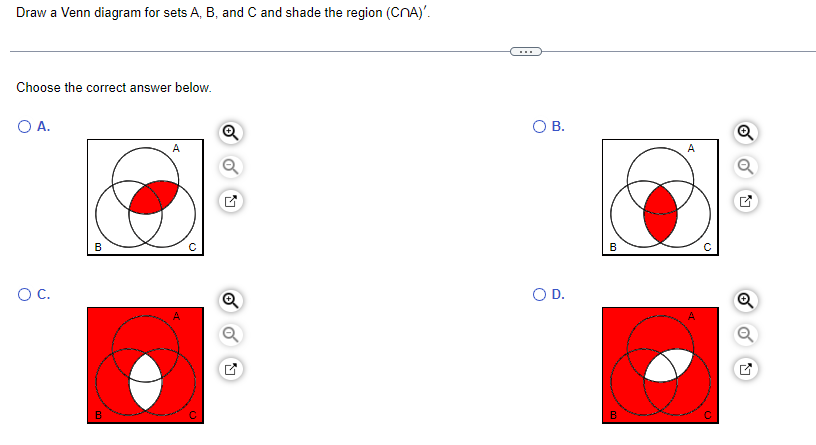 Draw a Venn diagram for sets A, B, and C and shade the region $(C \cap A)'$.

...

Choose the correct answer below.

A.

A

B

C

B.

A

B

C

C.

A

B

C

D.

A

B

C