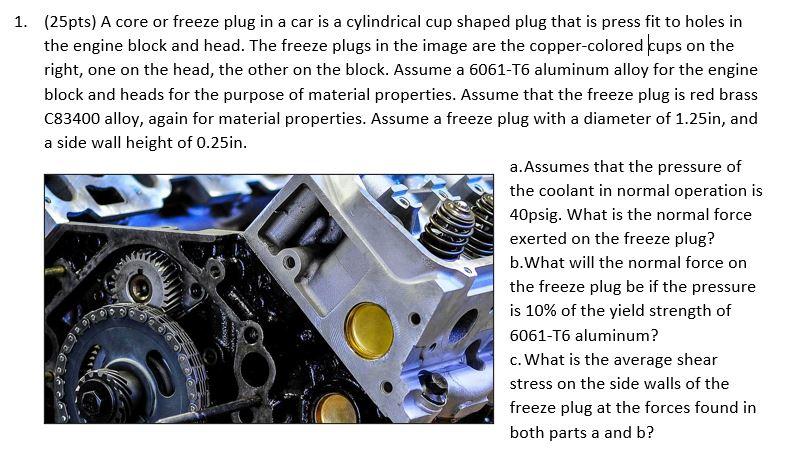 1. (25pts) A core or freeze plug in a car is a cylindrical cup shaped plug that is press fit to holes in the engine block and head. The freeze plugs in the image are the copper-colored cups on the right, one on the head, the other on the block. Assume a 6061-T6 aluminum alloy for the engine block and heads for the purpose of material properties. Assume that the freeze plug is red brass C83400 alloy, again for material properties. Assume a freeze plug with a diameter of 1.25in, and a side wall height of 0.25in.

a.Assumes that the pressure of the coolant in normal operation is 40psig. What is the normal force exerted on the freeze plug?
b.What will the normal force on the freeze plug be if the pressure is 10% of the yield strength of 6061-T6 aluminum?
c.What is the average shear stress on the side walls of the freeze plug at the forces found in both parts a and b?