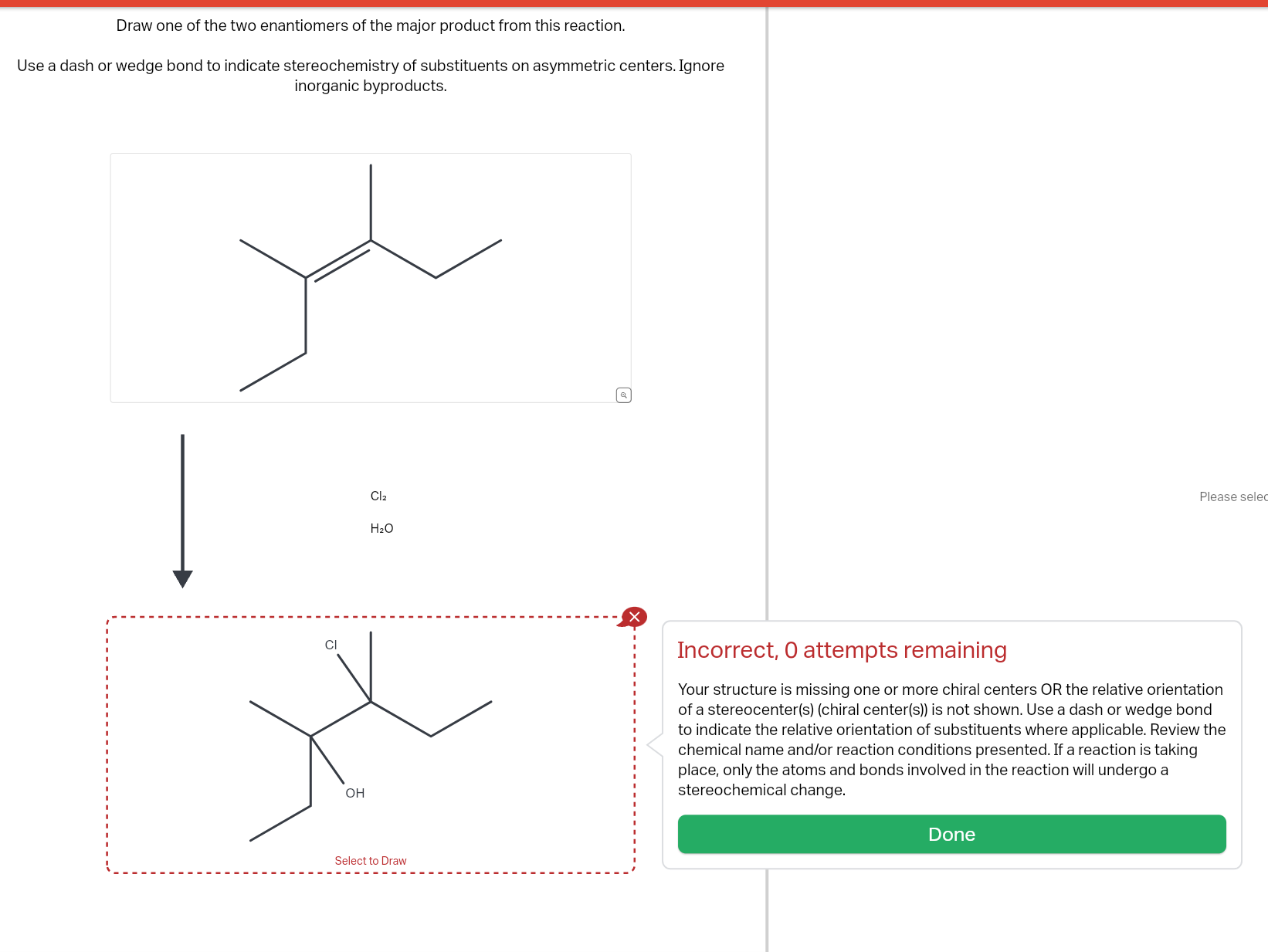 Draw one of the two enantiomers of the major product from this reaction.

Use a dash or wedge bond to indicate stereochemistry of substituents on asymmetric centers. Ignore inorganic byproducts.

$Cl_2$

$H_2O$

Cl

OH

Select to Draw

Please selec

Incorrect, 0 attempts remaining

Your structure is missing one or more chiral centers OR the relative orientation of a stereocenter(s) (chiral center(s)) is not shown. Use a dash or wedge bond to indicate the relative orientation of substituents where applicable. Review the chemical name and/or reaction conditions presented. If a reaction is taking place, only the atoms and bonds involved in the reaction will undergo a stereochemical change.

Done