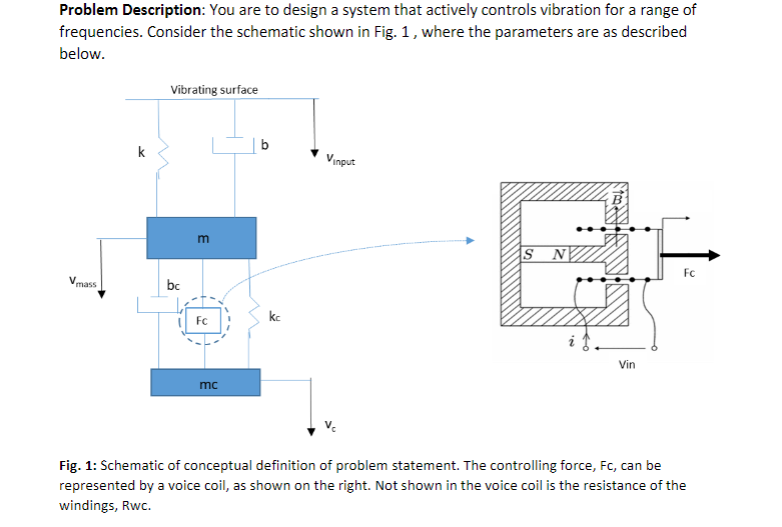 **Problem Description**: You are to design a system that actively controls vibration for a range of frequencies. Consider the schematic shown in Fig. 1 , where the parameters are as described below.

Vibrating surface

k

b

$V_{input}$

m

$V_{mass}$

bc

Fc

kc

mc

$V_c$

$\vec{B}$

S N

Fc

$i$

Vin

**Fig. 1:** Schematic of conceptual definition of problem statement. The controlling force, Fc, can be represented by a voice coil, as shown on the right. Not shown in the voice coil is the resistance of the windings, Rwc.