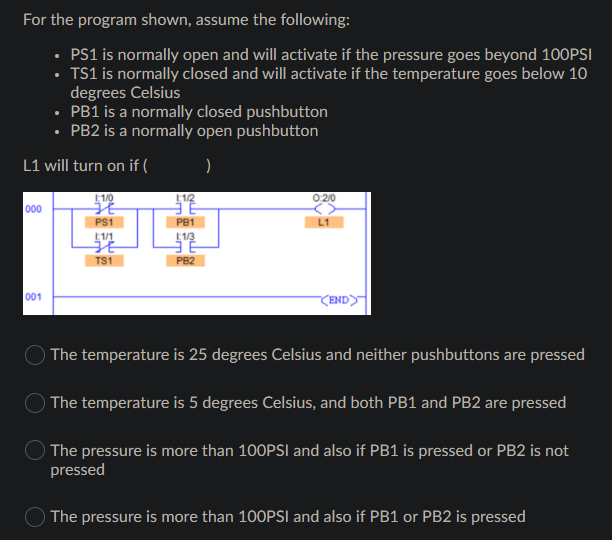 For the program shown, assume the following:

- PS1 is normally open and will activate if the pressure goes beyond 100PSI
- TS1 is normally closed and will activate if the temperature goes below 10 degrees Celsius
- PB1 is a normally closed pushbutton
- PB2 is a normally open pushbutton

L1 will turn on if ( )

000
I:1/0
PS1
I:1/1
TS1
I:1/2
PB1
I:1/3
PB2
O:2/0
L1
001
END

The temperature is 25 degrees Celsius and neither pushbuttons are pressed

The temperature is 5 degrees Celsius, and both PB1 and PB2 are pressed

The pressure is more than 100PSI and also if PB1 is pressed or PB2 is not pressed

The pressure is more than 100PSI and also if PB1 or PB2 is pressed