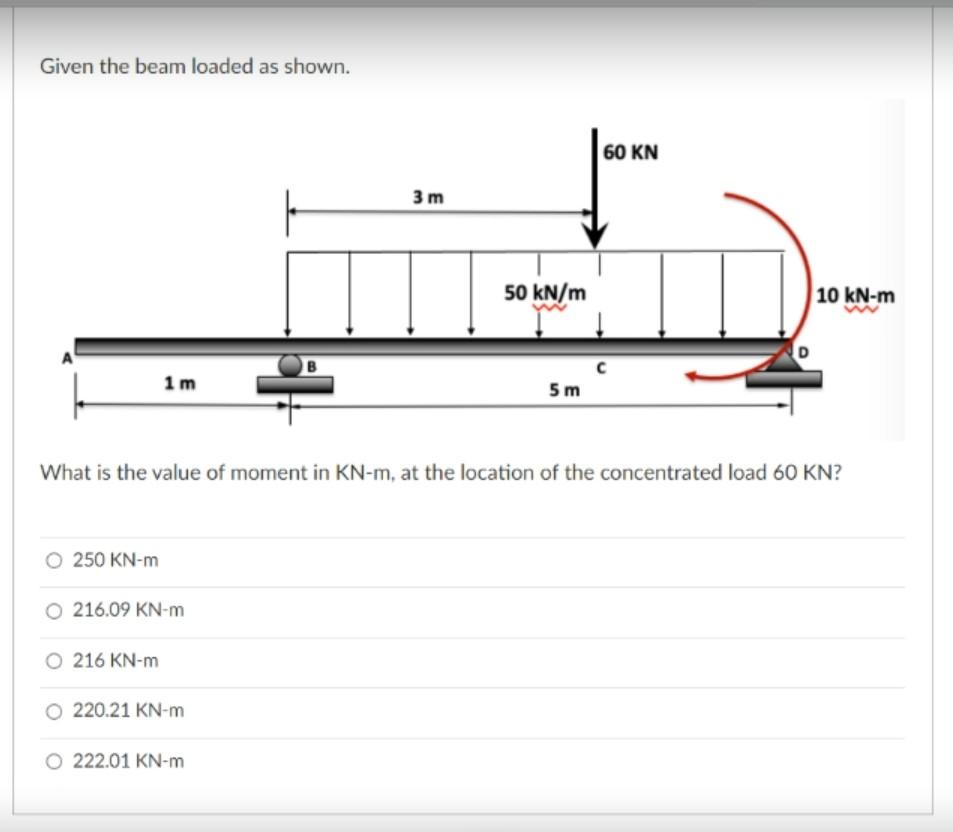 Given the beam loaded as shown.

60 KN

3 m

50 kN/m

10 kN-m

A

B

C

D

1 m

5 m

What is the value of moment in KN-m, at the location of the concentrated load 60 KN?

250 KN-m

216.09 KN-m

216 KN-m

220.21 KN-m

222.01 KN-m