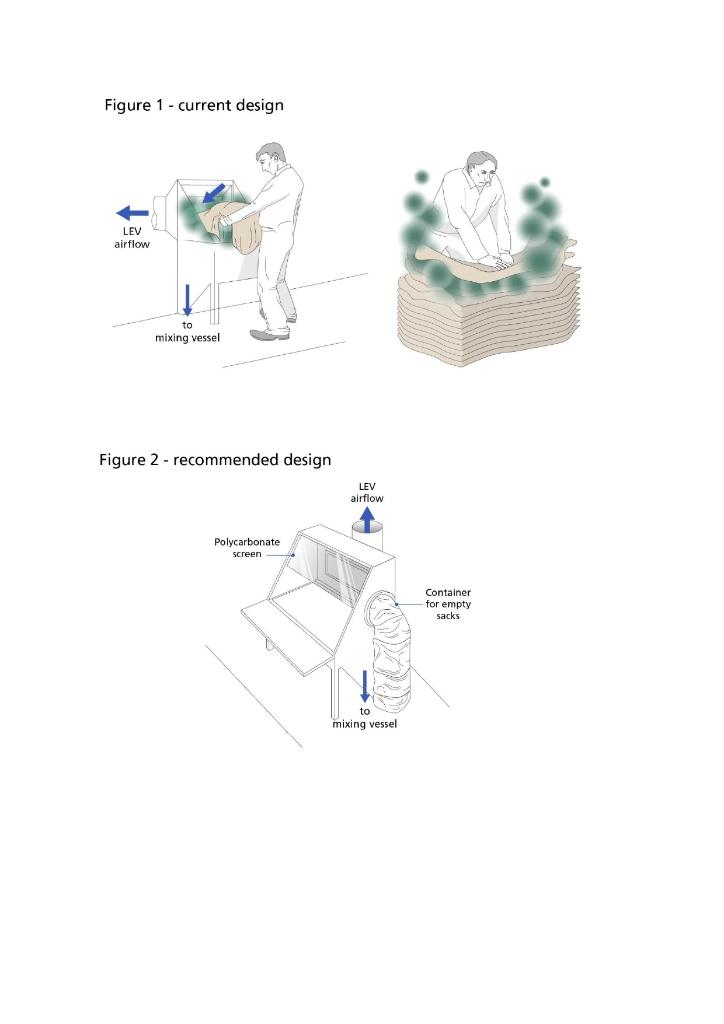 Figure 1 - current design

LEV airflow

to mixing vessel

Figure 2 - recommended design

LEV airflow

Polycarbonate screen

Container for empty sacks

to mixing vessel