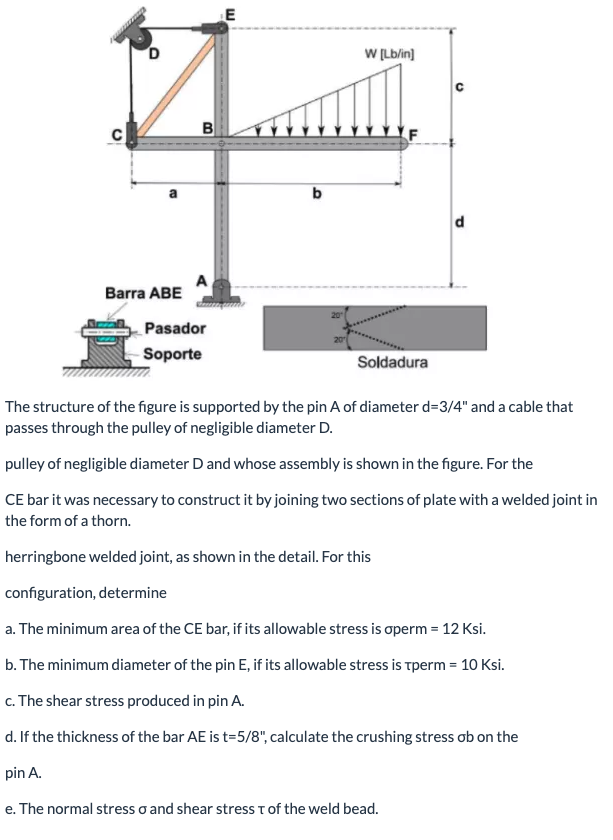 E
D
W [Lb/in]
c
C
B
F
a
b
d
A
Barra ABE
Pasador
Soporte
20°
20°
Soldadura

The structure of the figure is supported by the pin A of diameter d=3/4" and a cable that passes through the pulley of negligible diameter D.

pulley of negligible diameter D and whose assembly is shown in the figure. For the

CE bar it was necessary to construct it by joining two sections of plate with a welded joint in the form of a thorn.

herringbone welded joint, as shown in the detail. For this

configuration, determine

a. The minimum area of the CE bar, if its allowable stress is σperm = 12 Ksi.

b. The minimum diameter of the pin E, if its allowable stress is τperm = 10 Ksi.

c. The shear stress produced in pin A.

d. If the thickness of the bar AE is t=5/8", calculate the crushing stress σb on the

pin A.

e. The normal stress σ and shear stress τ of the weld bead.