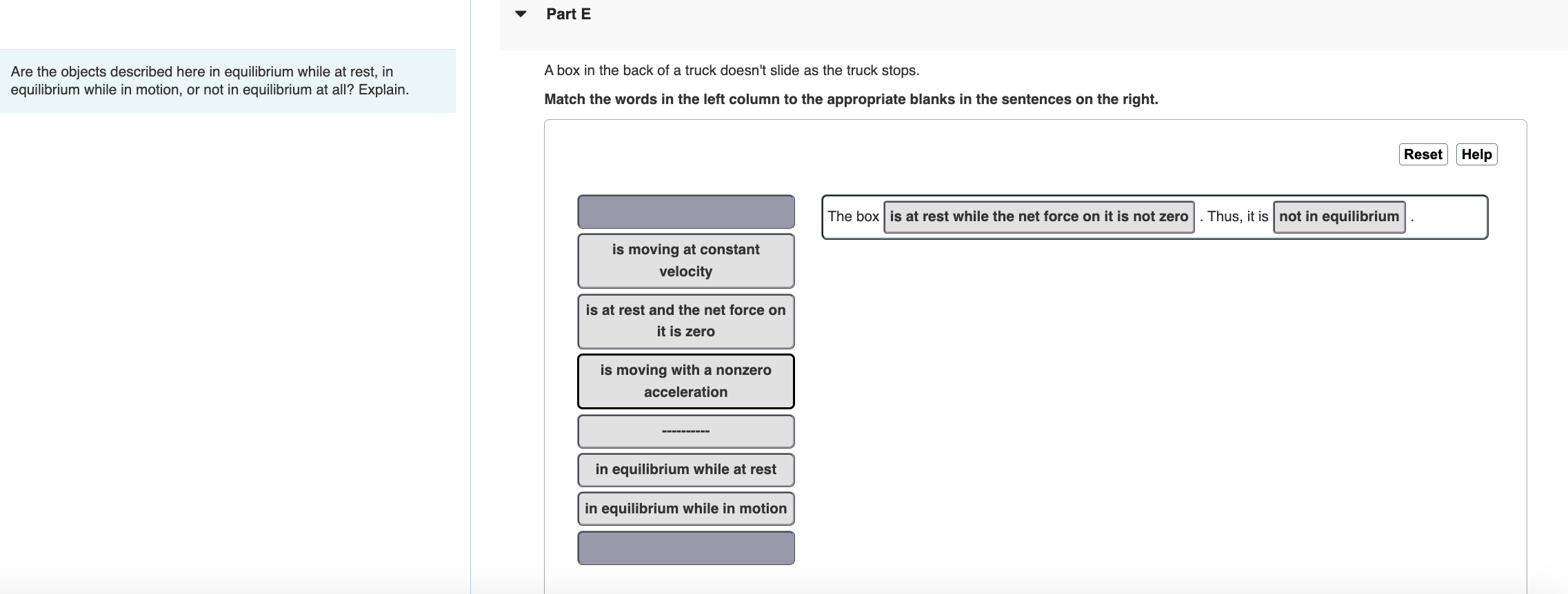 Are the objects described here in equilibrium while at rest, in equilibrium while in motion, or not in equilibrium at all? Explain.

Part E

A box in the back of a truck doesn't slide as the truck stops.

Match the words in the left column to the appropriate blanks in the sentences on the right.

Reset Help

is moving at constant velocity

is at rest and the net force on it is zero

is moving with a nonzero acceleration

----------

in equilibrium while at rest

in equilibrium while in motion

The box is at rest while the net force on it is not zero . Thus, it is not in equilibrium .