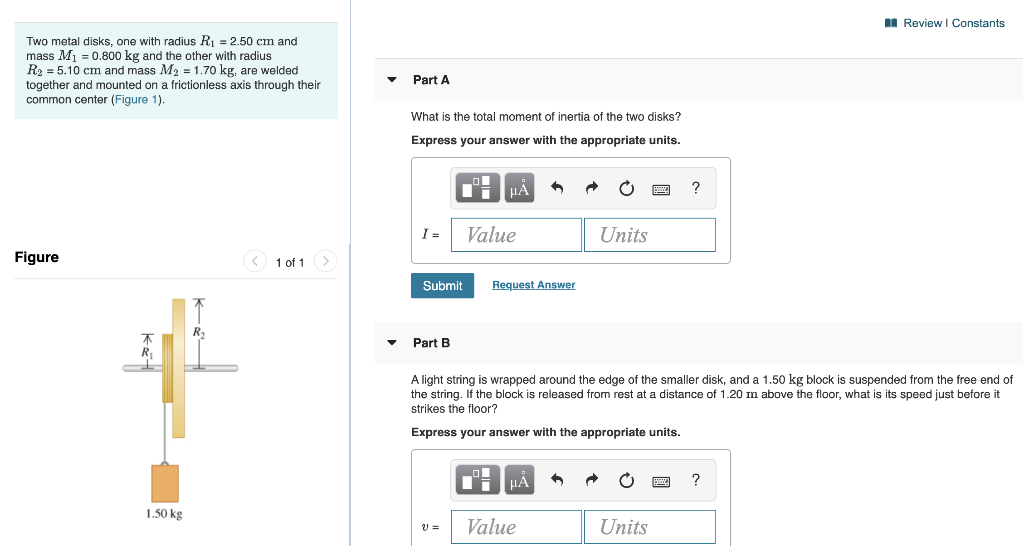 Two metal disks, one with radius $R_1$ = 2.50 cm and mass $M_1$ = 0.800 kg and the other with radius $R_2$ = 5.10 cm and mass $M_2$ = 1.70 kg, are welded together and mounted on a frictionless axis through their common center (Figure 1).

Figure

1 of 1

$R_1$

$R_2$

1.50 kg

Review | Constants

Part A

What is the total moment of inertia of the two disks?

Express your answer with the appropriate units.

μÅ

?

$I$ = Value Units

Submit

Request Answer

Part B

A light string is wrapped around the edge of the smaller disk, and a 1.50 kg block is suspended from the free end of the string. If the block is released from rest at a distance of 1.20 m above the floor, what is its speed just before it strikes the floor?

Express your answer with the appropriate units.

μÅ

?

$v$ = Value Units