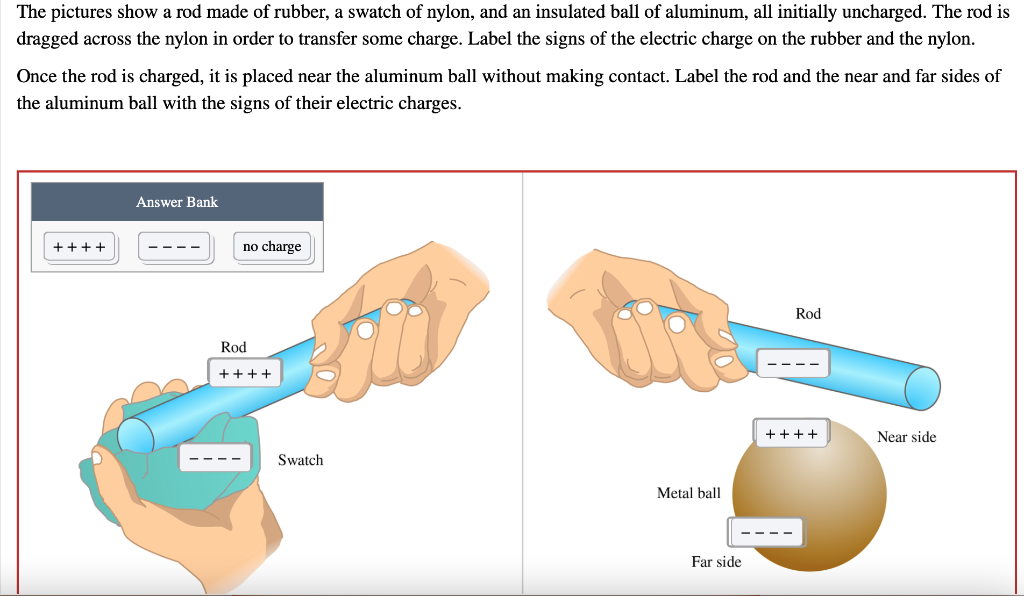 The pictures show a rod made of rubber, a swatch of nylon, and an insulated ball of aluminum, all initially uncharged. The rod is dragged across the nylon in order to transfer some charge. Label the signs of the electric charge on the rubber and the nylon.

Once the rod is charged, it is placed near the aluminum ball without making contact. Label the rod and the near and far sides of the aluminum ball with the signs of their electric charges.

Answer Bank

++++

----

no charge

Rod

++++

----

Swatch

Rod

----

++++

Near side

Metal ball

----

Far side