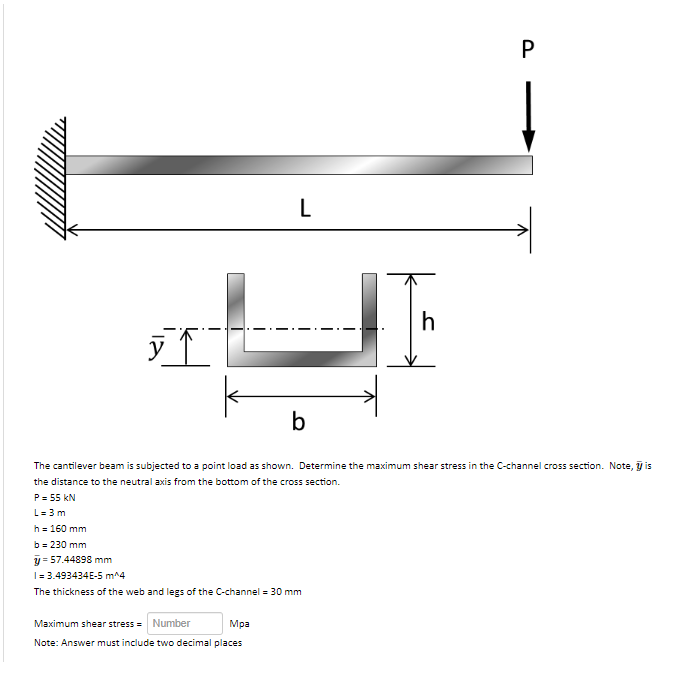 P

L

h

$\bar{y}$

b

The cantilever beam is subjected to a point load as shown. Determine the maximum shear stress in the C-channel cross section. Note, $\bar{y}$ is the distance to the neutral axis from the bottom of the cross section.
P = 55 kN
L = 3 m
h = 160 mm
b = 230 mm
$\bar{y}$ = 57.44898 mm
I = 3.493434E-5 m^4
The thickness of the web and legs of the C-channel = 30 mm

Maximum shear stress = Number Mpa
Note: Answer must include two decimal places