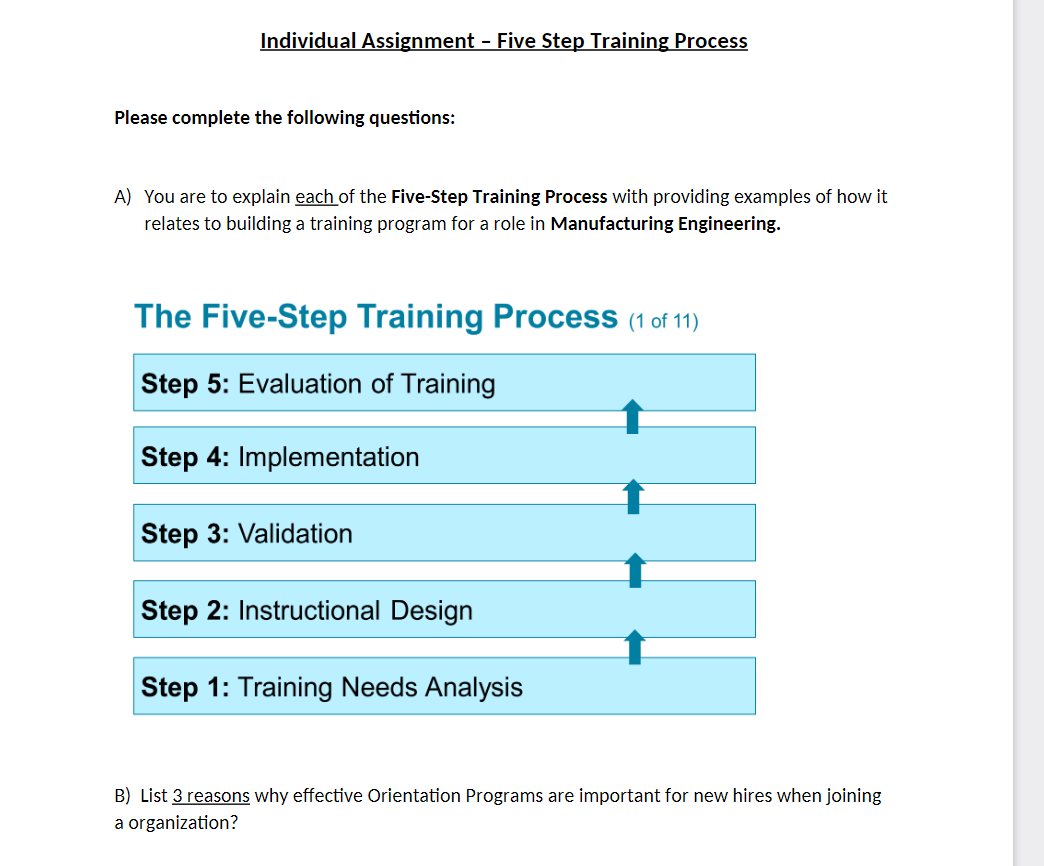 Individual Assignment – Five Step Training Process

Please complete the following questions:

A) You are to explain each of the Five-Step Training Process with providing examples of how it relates to building a training program for a role in Manufacturing Engineering.

The Five-Step Training Process (1 of 11)

Step 5: Evaluation of Training

Step 4: Implementation

Step 3: Validation

Step 2: Instructional Design

Step 1: Training Needs Analysis

B) List 3 reasons why effective Orientation Programs are important for new hires when joining a organization?