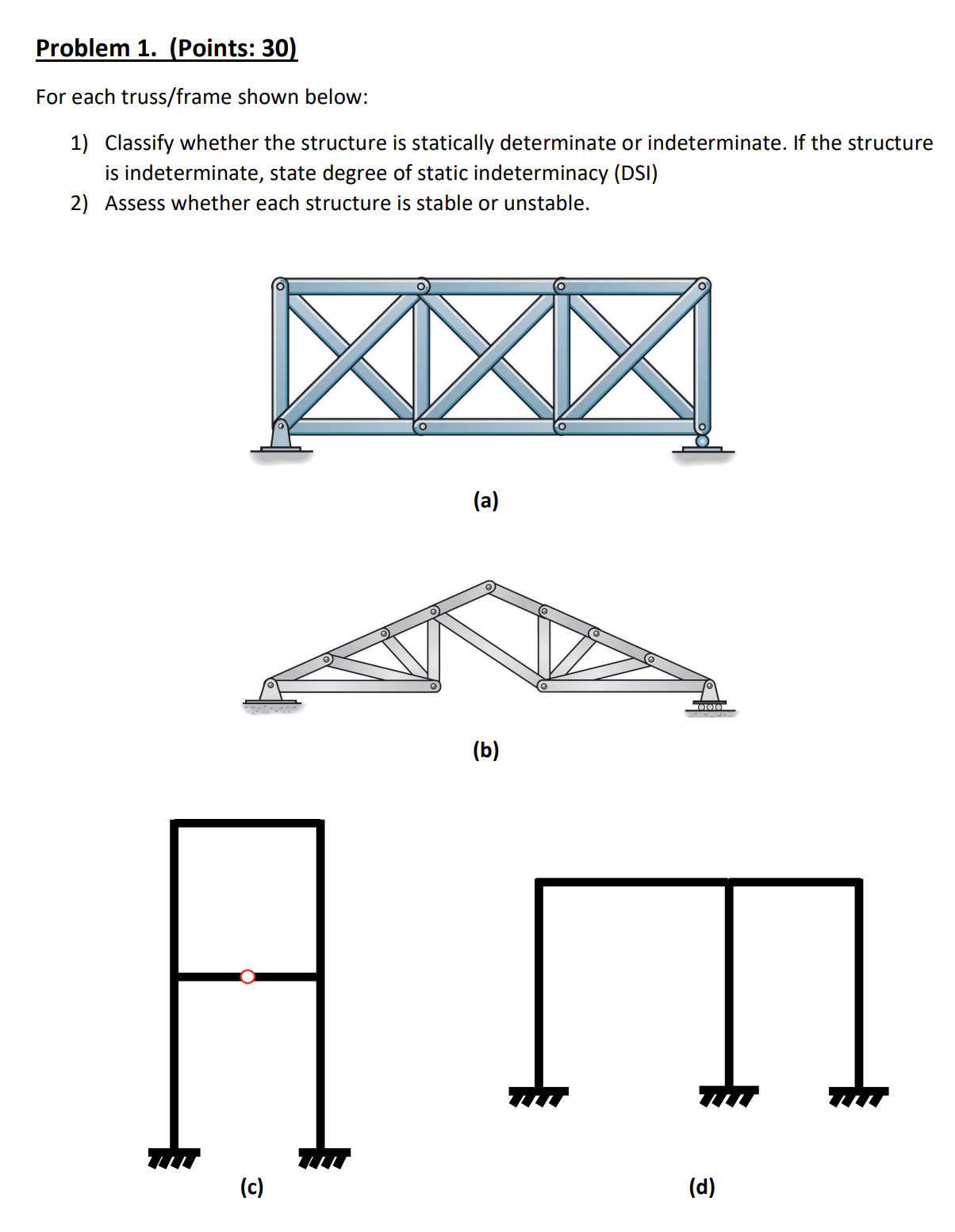 Problem 1. (Points: 30)

For each truss/frame shown below:

1) Classify whether the structure is statically determinate or indeterminate. If the structure is indeterminate, state degree of static indeterminacy (DSI)
2) Assess whether each structure is stable or unstable.

(a)

(b)

(c)

(d)