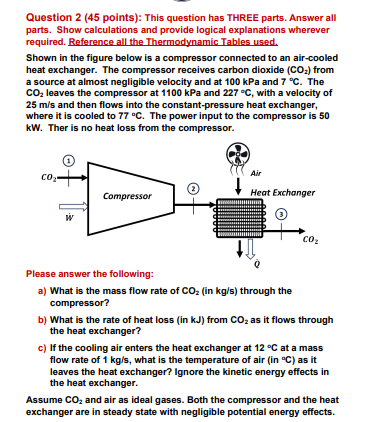 Question 2 (45 points): This question has THREE parts. Answer all parts. Show calculations and provide logical explanations wherever required. Reference all the Thermodynamic Tables used.

Shown in the figure below is a compressor connected to an air-cooled heat exchanger. The compressor receives carbon dioxide ($CO_2$) from a source at almost negligible velocity and at 100 kPa and 7 °C. The $CO_2$ leaves the compressor at 1100 kPa and 227 °C, with a velocity of 25 m/s and then flows into the constant-pressure heat exchanger, where it is cooled to 77 °C. The power input to the compressor is 50 kW. Ther is no heat loss from the compressor.

1
$CO_2$
$\dot{W}$
Compressor
2
Air
Heat Exchanger
3
$CO_2$
$\dot{Q}$

Please answer the following:

a) What is the mass flow rate of $CO_2$ (in kg/s) through the compressor?

b) What is the rate of heat loss (in kJ) from $CO_2$ as it flows through the heat exchanger?

c) If the cooling air enters the heat exchanger at 12 °C at a mass flow rate of 1 kg/s, what is the temperature of air (in °C) as it leaves the heat exchanger? Ignore the kinetic energy effects in the heat exchanger.

Assume $CO_2$ and air as ideal gases. Both the compressor and the heat exchanger are in steady state with negligible potential energy effects.