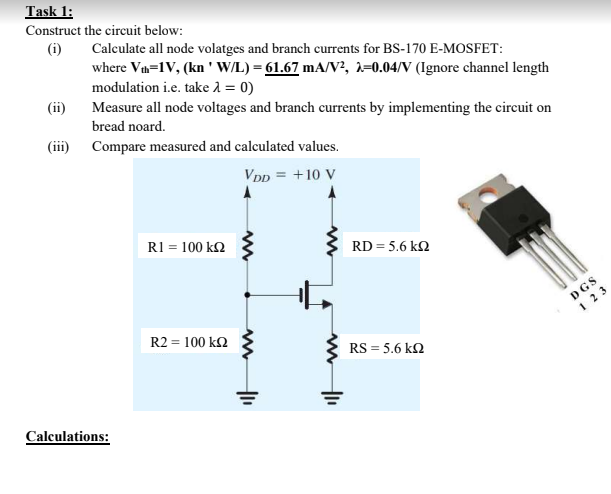 Task 1:

Construct the circuit below:

(i) Calculate all node volatges and branch currents for BS-170 E-MOSFET: where $V_{th}$=1V, (kn ' W/L) = 61.67 mA/V², λ=0.04/V (Ignore channel length modulation i.e. take $\lambda = 0$)

(ii) Measure all node voltages and branch currents by implementing the circuit on bread noard.

(iii) Compare measured and calculated values.

$V_{DD} = +10$ V

R1 = 100 kΩ

RD = 5.6 kΩ

R2 = 100 kΩ

RS = 5.6 kΩ

D G S
1 2 3

Calculations: