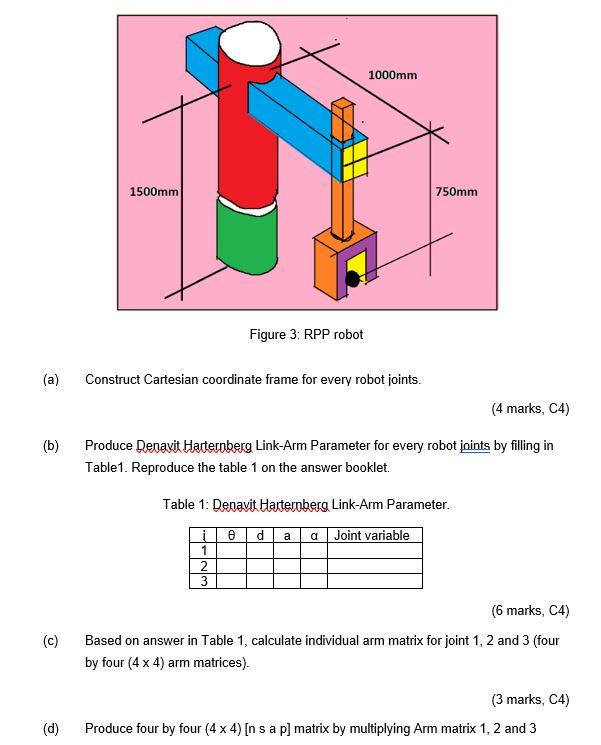 1000mm

1500mm

750mm

Figure 3: RPP robot

(a) Construct Cartesian coordinate frame for every robot joints.

(4 marks, C4)

(b) Produce Denavit Harternberg Link-Arm Parameter for every robot joints by filling in Table1. Reproduce the table 1 on the answer booklet.

Table 1: Denavit Harternberg Link-Arm Parameter.

| i | θ | d | a | α | Joint variable |
|---|---|---|---|---|---|
| 1 | | | | | |
| 2 | | | | | |
| 3 | | | | | |

(6 marks, C4)

(c) Based on answer in Table 1, calculate individual arm matrix for joint 1, 2 and 3 (four by four (4 x 4) arm matrices).

(3 marks, C4)

(d) Produce four by four (4 x 4) [n s a p] matrix by multiplying Arm matrix 1, 2 and 3