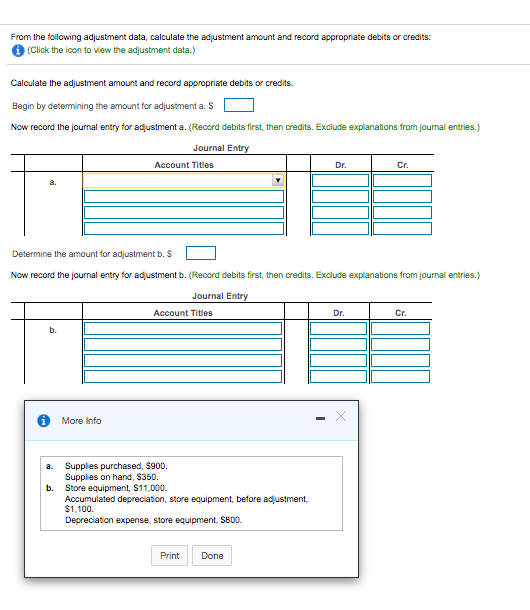 From the following adjustment data, calculate the adjustment amount and record appropriate debits or credits:
(Click the icon to view the adjustment data.)

Calculate the adjustment amount and record appropriate debits or credits.

Begin by determining the amount for adjustment a. $

Now record the journal entry for adjustment a. (Record debits first, then credits. Exclude explanations from journal entries.)

Journal Entry

| | Account Titles | Dr. | Cr. |
|---|---|---|---|
| a. | | | |
| | | | |
| | | | |
| | | | |

Determine the amount for adjustment b. $

Now record the journal entry for adjustment b. (Record debits first, then credits. Exclude explanations from journal entries.)

Journal Entry

| | Account Titles | Dr. | Cr. |
|---|---|---|---|
| b. | | | |
| | | | |
| | | | |
| | | | |

More Info

a. Supplies purchased, $900.
Supplies on hand, $350.
b. Store equipment, $11,000.
Accumulated depreciation, store equipment, before adjustment, $1,100.
Depreciation expense, store equipment, $800.

Print Done