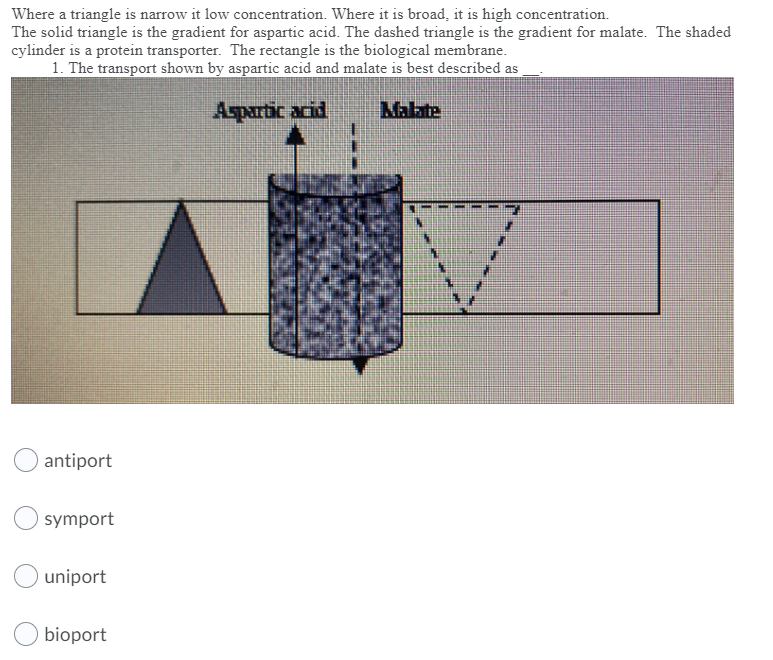 Where a triangle is narrow it low concentration. Where it is broad, it is high concentration.
The solid triangle is the gradient for aspartic acid. The dashed triangle is the gradient for malate. The shaded cylinder is a protein transporter. The rectangle is the biological membrane.

1. The transport shown by aspartic acid and malate is best described as __.

Aspartic acid

Malate

antiport

symport

uniport

bioport