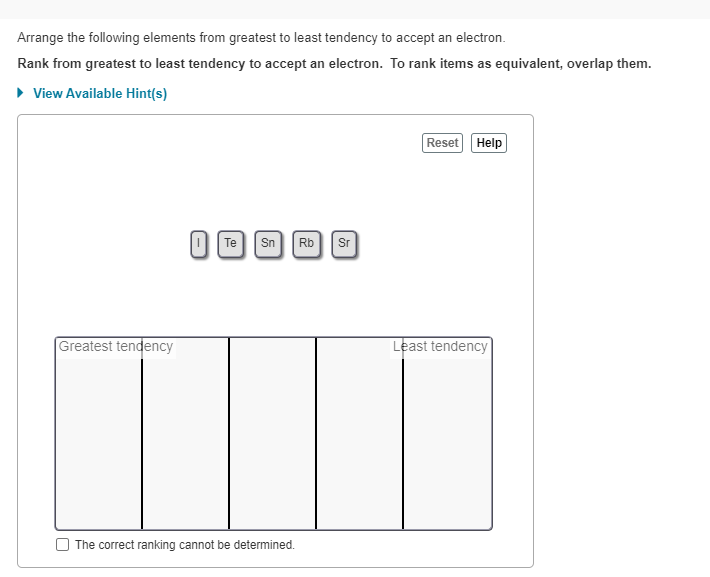 Arrange the following elements from greatest to least tendency to accept an electron.

Rank from greatest to least tendency to accept an electron. To rank items as equivalent, overlap them.

View Available Hint(s)

Reset Help

I Te Sn Rb Sr

Greatest tendency

Least tendency

The correct ranking cannot be determined.