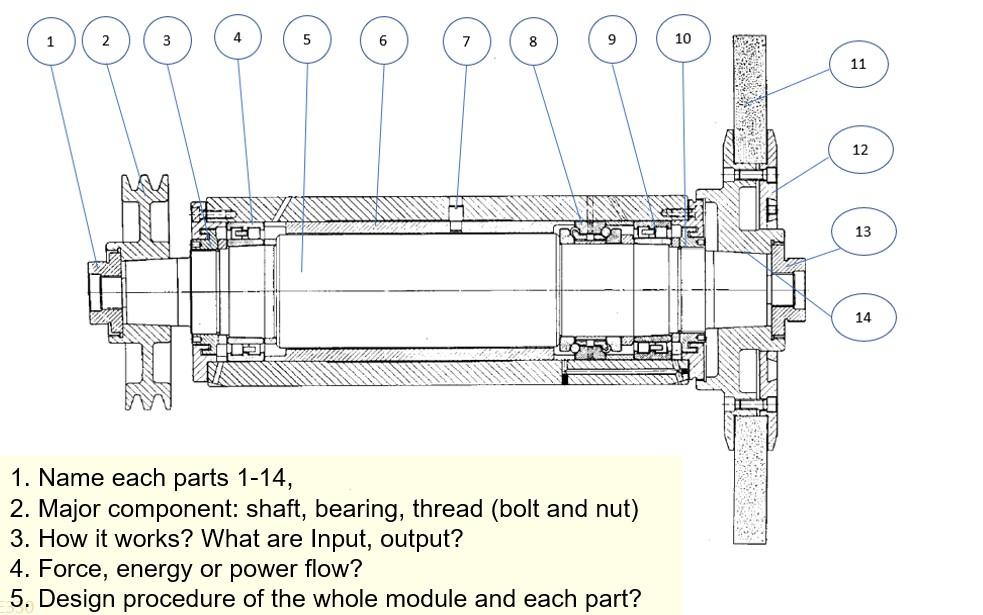 1
2
3
4
5
6
7
8
9
10
11
12
13
14

1. Name each parts 1-14,
2. Major component: shaft, bearing, thread (bolt and nut)
3. How it works? What are Input, output?
4. Force, energy or power flow?
5. Design procedure of the whole module and each part?