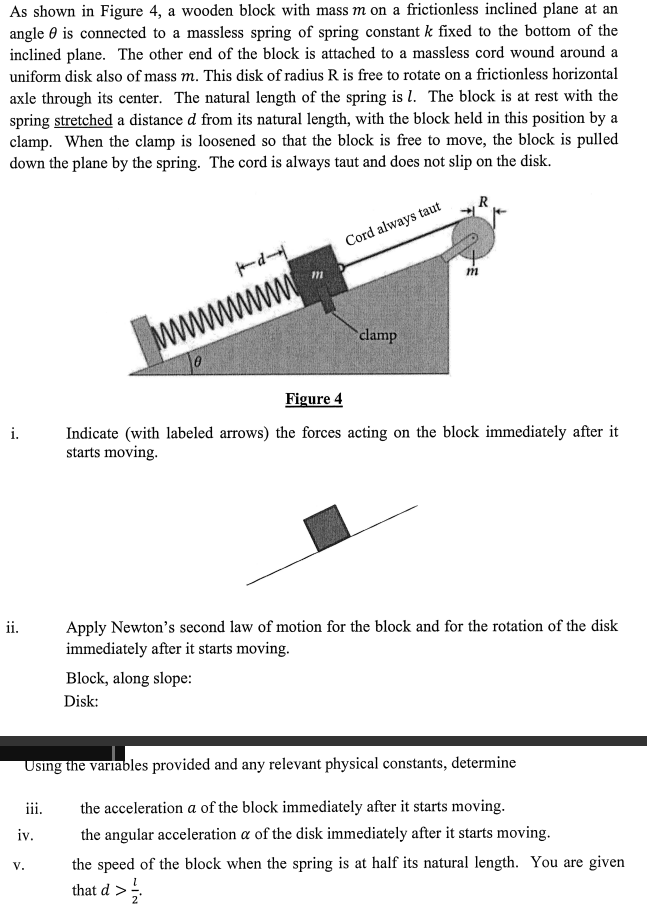 As shown in Figure 4, a wooden block with mass $m$ on a frictionless inclined plane at an angle $\theta$ is connected to a massless spring of spring constant $k$ fixed to the bottom of the inclined plane. The other end of the block is attached to a massless cord wound around a uniform disk also of mass $m$. This disk of radius R is free to rotate on a frictionless horizontal axle through its center. The natural length of the spring is $l$. The block is at rest with the spring stretched a distance $d$ from its natural length, with the block held in this position by a clamp. When the clamp is loosened so that the block is free to move, the block is pulled down the plane by the spring. The cord is always taut and does not slip on the disk.

$d$

$m$

Cord always taut

$R$

$m$

clamp

$\theta$

Figure 4

i. Indicate (with labeled arrows) the forces acting on the block immediately after it starts moving.

ii. Apply Newton's second law of motion for the block and for the rotation of the disk immediately after it starts moving.

Block, along slope:
Disk:

Using the variables provided and any relevant physical constants, determine

iii. the acceleration $a$ of the block immediately after it starts moving.

iv. the angular acceleration $\alpha$ of the disk immediately after it starts moving.

v. the speed of the block when the spring is at half its natural length. You are given that $d > \frac{l}{2}$.