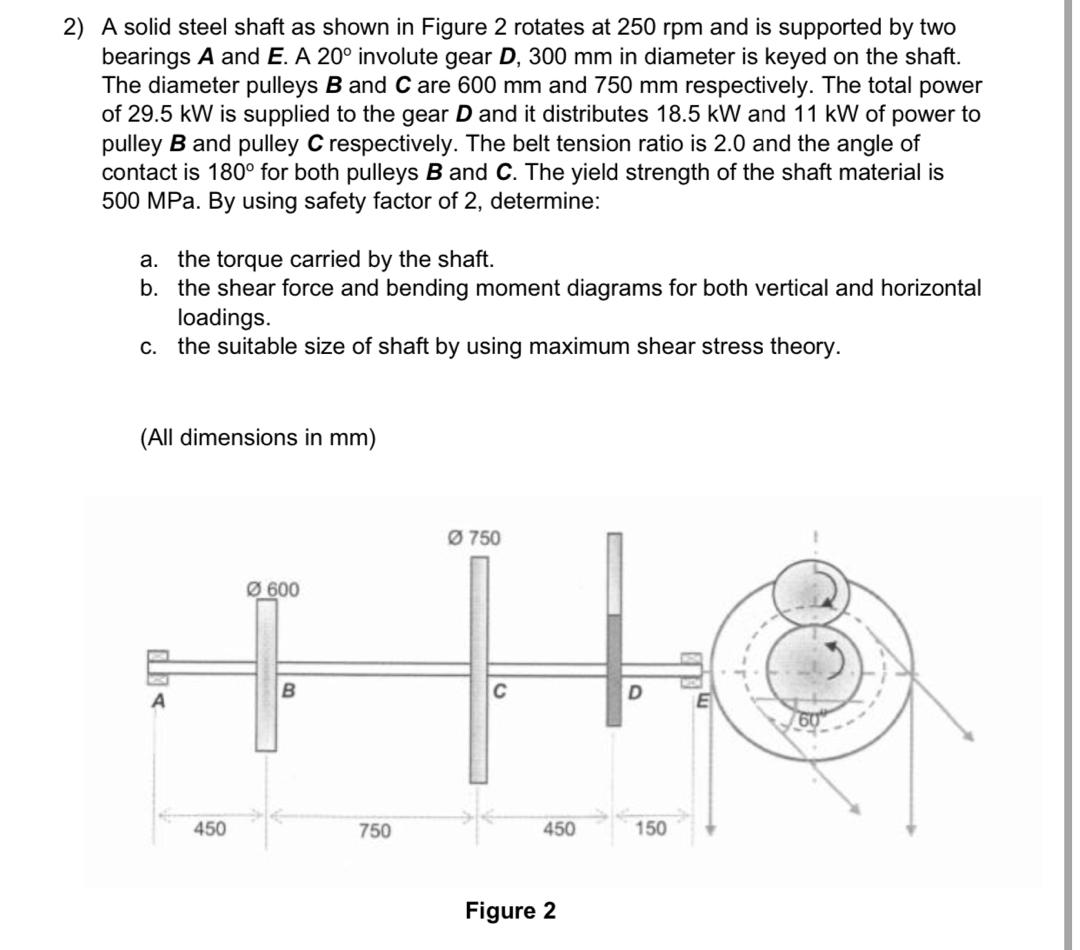 2) A solid steel shaft as shown in Figure 2 rotates at 250 rpm and is supported by two bearings **A** and **E**. A 20° involute gear **D**, 300 mm in diameter is keyed on the shaft. The diameter pulleys **B** and **C** are 600 mm and 750 mm respectively. The total power of 29.5 kW is supplied to the gear **D** and it distributes 18.5 kW and 11 kW of power to pulley **B** and pulley **C** respectively. The belt tension ratio is 2.0 and the angle of contact is 180° for both pulleys **B** and **C**. The yield strength of the shaft material is 500 MPa. By using safety factor of 2, determine:

a. the torque carried by the shaft.
b. the shear force and bending moment diagrams for both vertical and horizontal loadings.
c. the suitable size of shaft by using maximum shear stress theory.

(All dimensions in mm)

Ø 750
Ø 600
A
B
C
D
E
60°
450
750
450
150

Figure 2