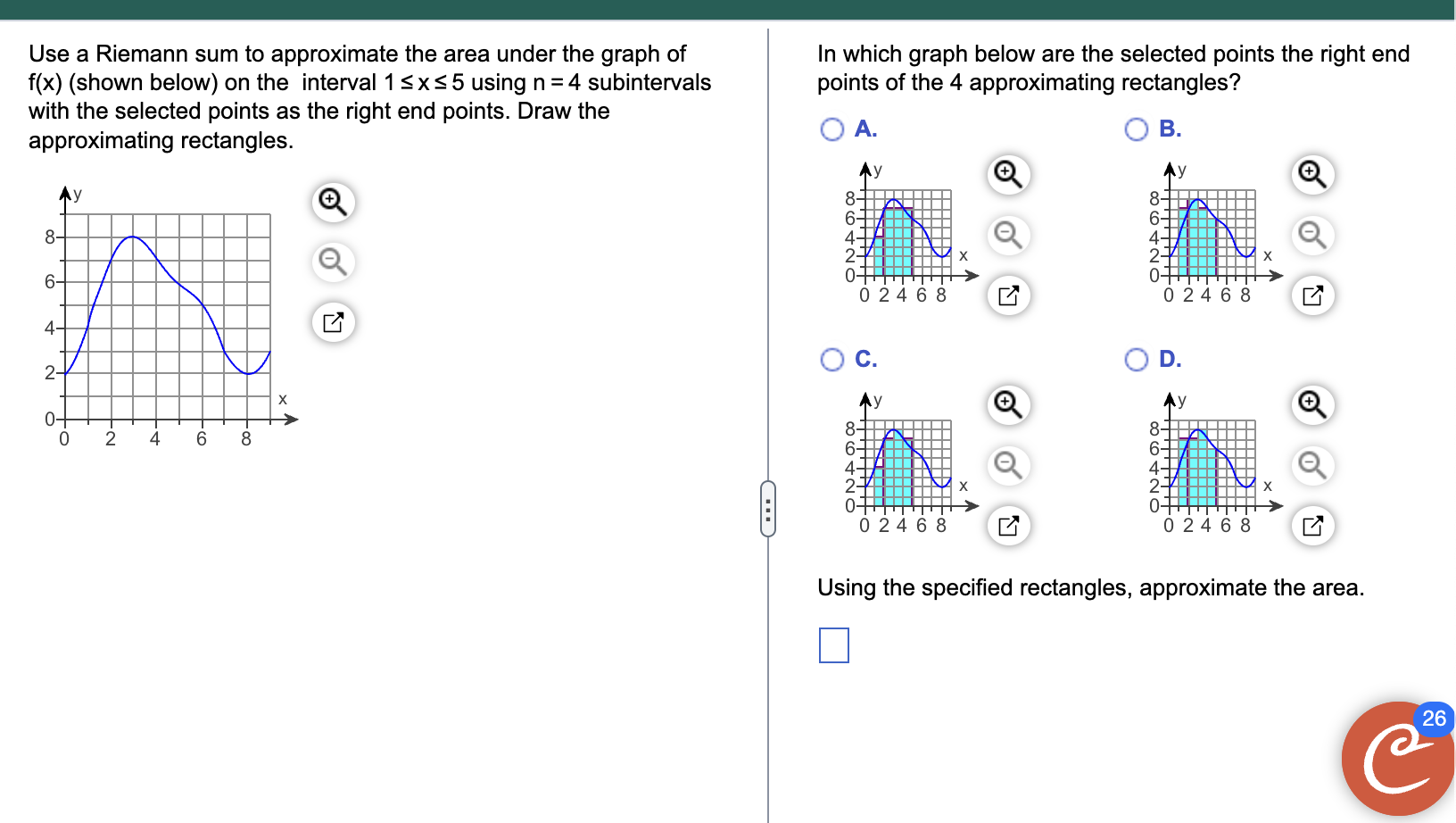 Use a Riemann sum to approximate the area under the graph of f(x) (shown below) on the interval $1 \le x \le 5$ using $n = 4$ subintervals with the selected points as the right end points. Draw the approximating rectangles.

y
8
6
4
2
0
0 2 4 6 8
x

In which graph below are the selected points the right end points of the 4 approximating rectangles?

A.
y
8
6
4
2
0
0 2 4 6 8
x

B.
y
8
6
4
2
0
0 2 4 6 8
x

C.
y
8
6
4
2
0
0 2 4 6 8
x

D.
y
8
6
4
2
0
0 2 4 6 8
x

Using the specified rectangles, approximate the area.

26