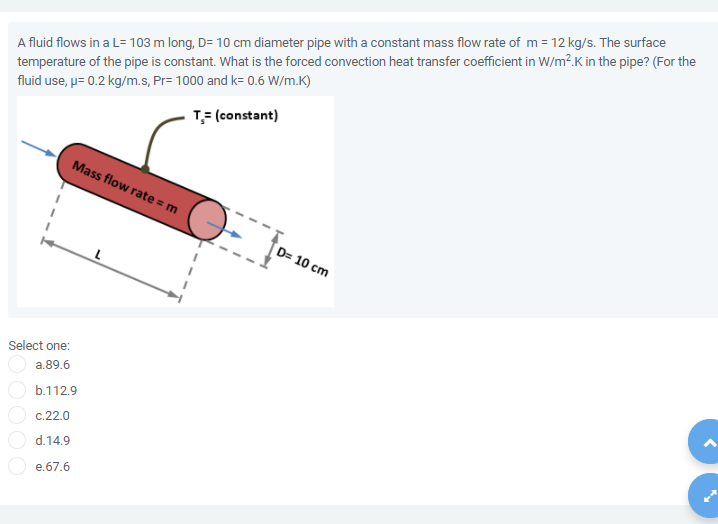 A fluid flows in a L= 103 m long, D= 10 cm diameter pipe with a constant mass flow rate of m = 12 kg/s. The surface temperature of the pipe is constant. What is the forced convection heat transfer coefficient in W/m$^2$.K in the pipe? (For the fluid use, μ= 0.2 kg/m.s, Pr= 1000 and k= 0.6 W/m.K)

$T_s$= (constant)

Mass flow rate = m

L

D= 10 cm

Select one:

a.89.6

b.112.9

c.22.0

d.14.9

e.67.6