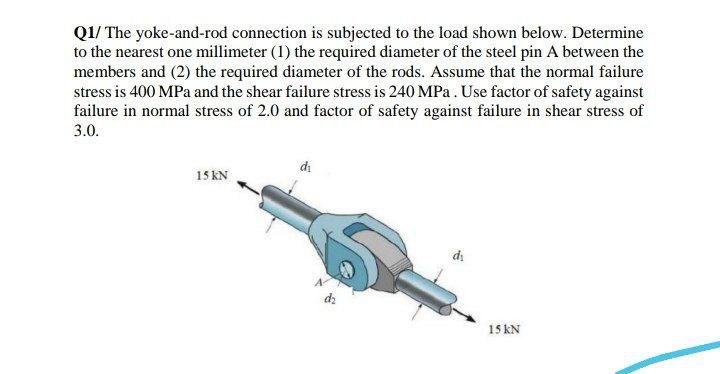 Q1/ The yoke-and-rod connection is subjected to the load shown below. Determine to the nearest one millimeter (1) the required diameter of the steel pin A between the members and (2) the required diameter of the rods. Assume that the normal failure stress is 400 MPa and the shear failure stress is 240 MPa . Use factor of safety against failure in normal stress of 2.0 and factor of safety against failure in shear stress of 3.0.

15 kN

$d_1$

$d_1$

A

$d_2$

15 kN