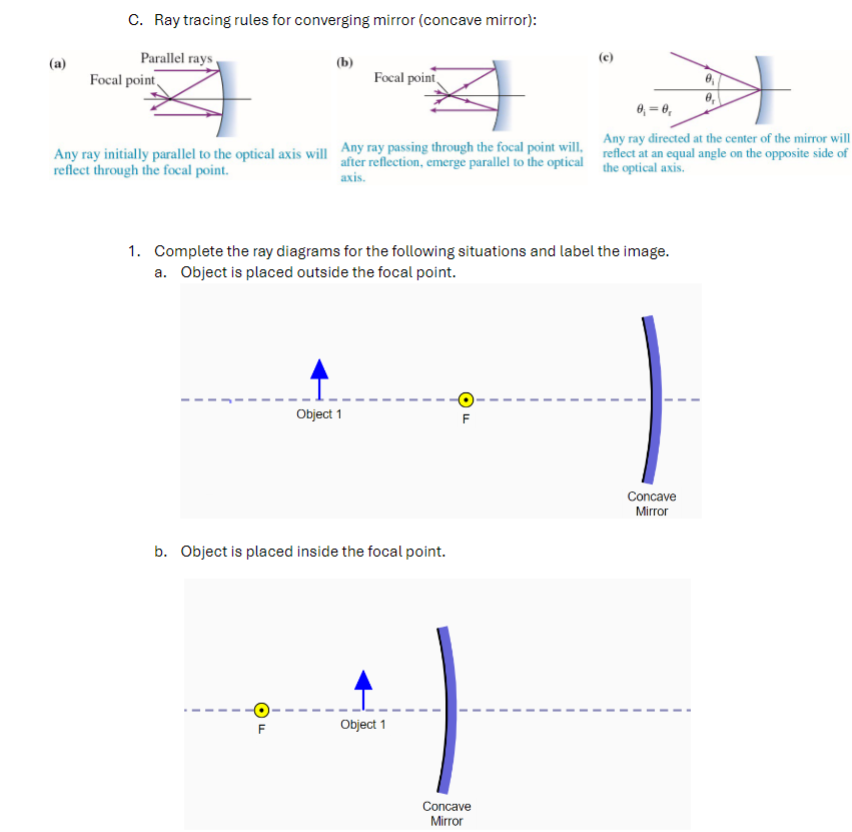 C. Ray tracing rules for converging mirror (concave mirror):

(a)
Parallel rays
Focal point

Any ray initially parallel to the optical axis will reflect through the focal point.

(b)
Focal point

Any ray passing through the focal point will, after reflection, emerge parallel to the optical axis.

(c)
$\theta_i$
$\theta_r$
$\theta_i = \theta_r$

Any ray directed at the center of the mirror will reflect at an equal angle on the opposite side of the optical axis.

1. Complete the ray diagrams for the following situations and label the image.
a. Object is placed outside the focal point.

Object 1
F
Concave Mirror

b. Object is placed inside the focal point.

F
Object 1
Concave Mirror